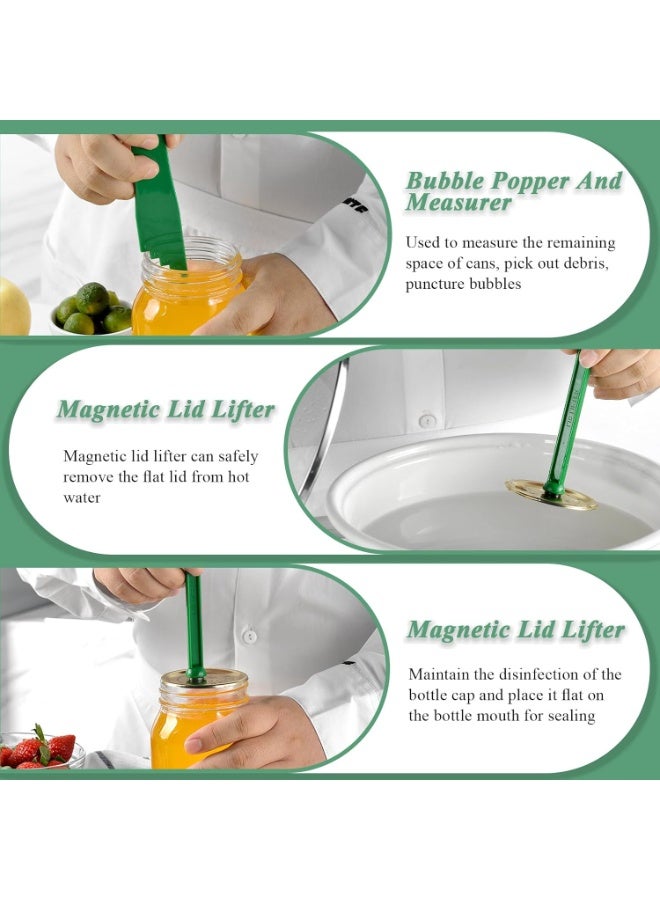 Bubble Popper And Measurer

Used to measure the remaining space of cans, pick out debris, puncture bubbles

Magnetic Lid Lifter

Magnetic lid lifter can safely remove the flat lid from hot water

Magnetic Lid Lifter

Maintain the disinfection of the bottle cap and place it flat on the bottle mouth for sealing