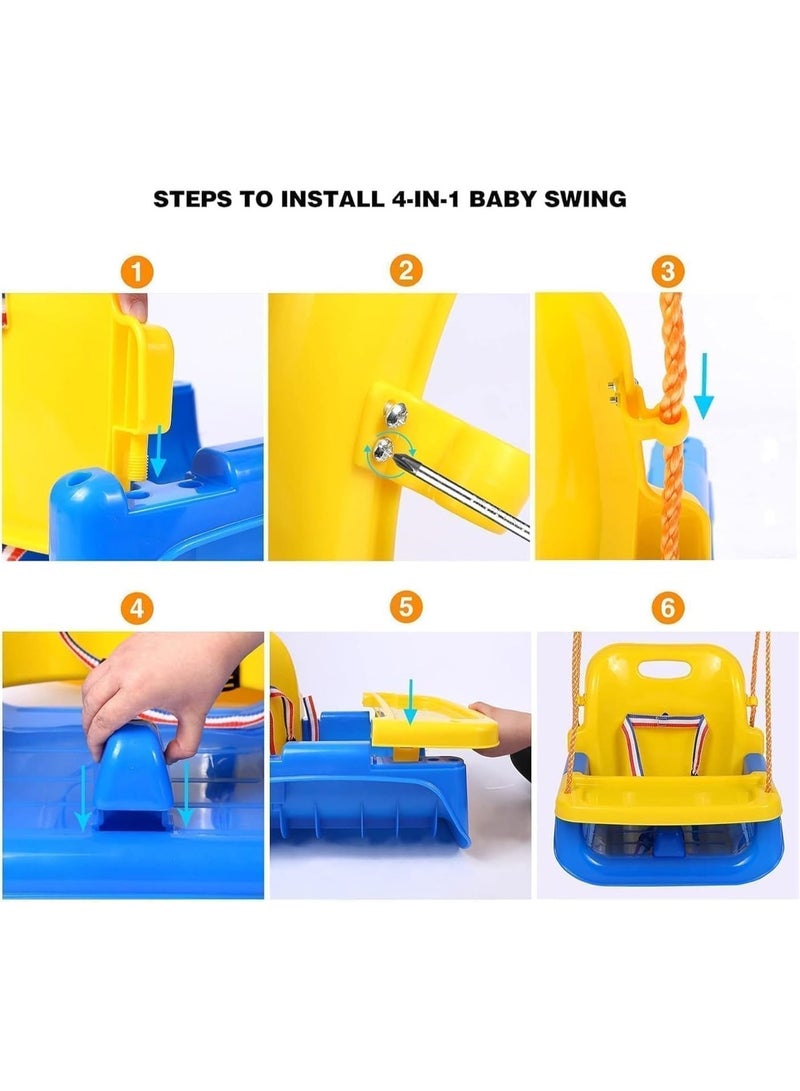 STEPS TO INSTALL 4-IN-1 BABY SWING

1

2

3

4

5

6