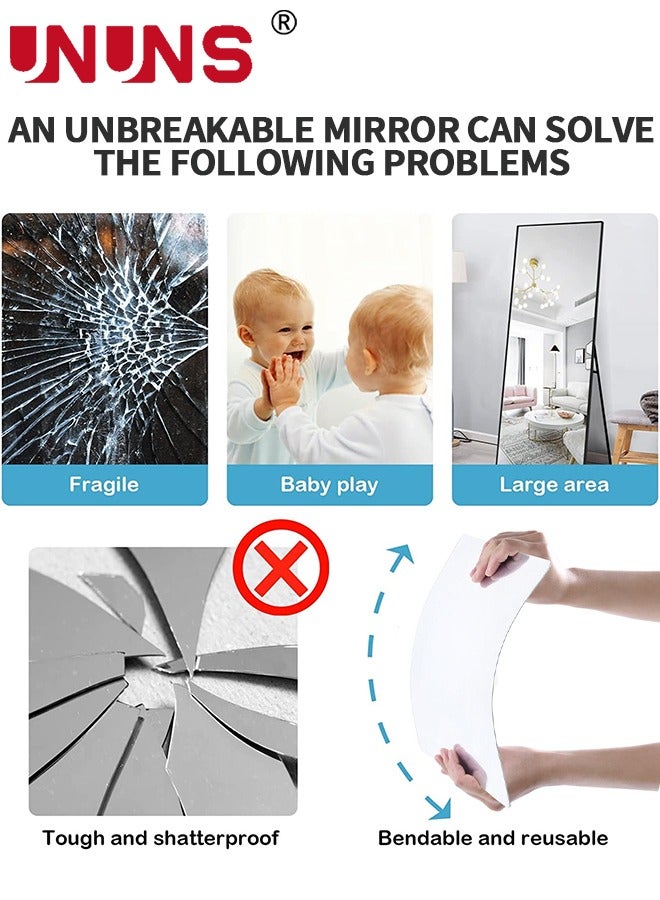 UNUNS ®

AN UNBREAKABLE MIRROR CAN SOLVE THE FOLLOWING PROBLEMS

Fragile

Baby play

Large area

Tough and shatterproof

Bendable and reusable