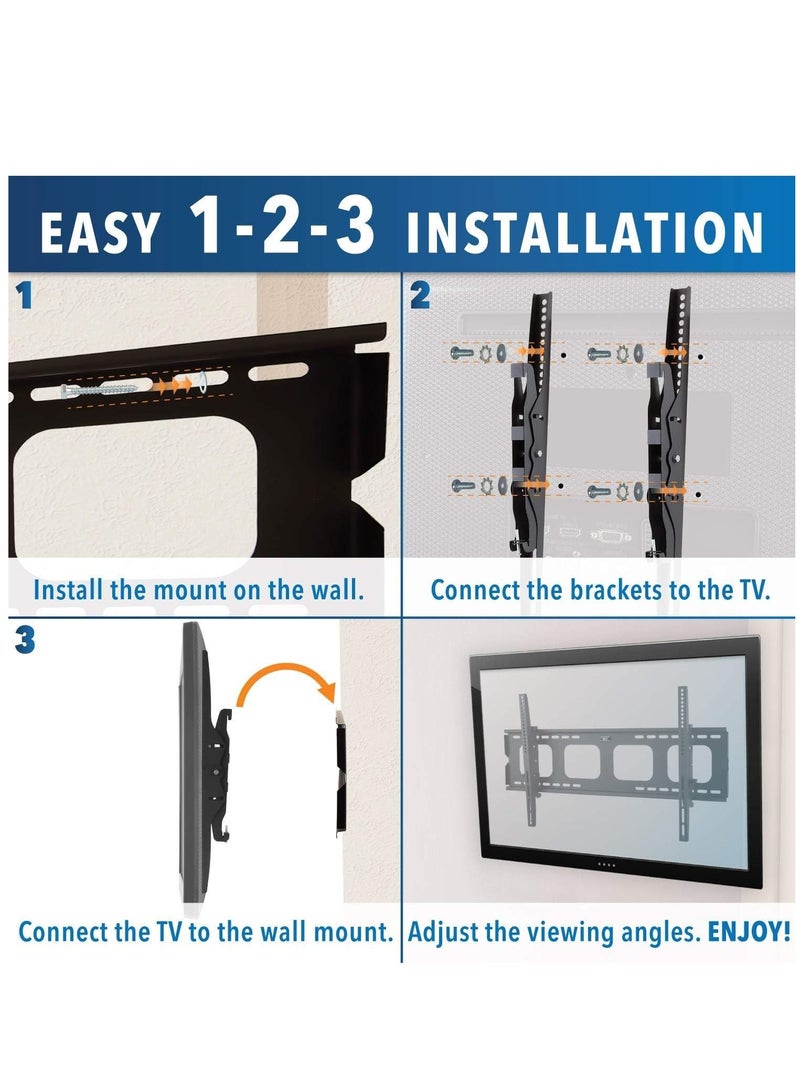 EASY 1-2-3 INSTALLATION

1

Install the mount on the wall.

2

Connect the brackets to the TV.

3

Connect the TV to the wall mount.

Adjust the viewing angles. ENJOY!