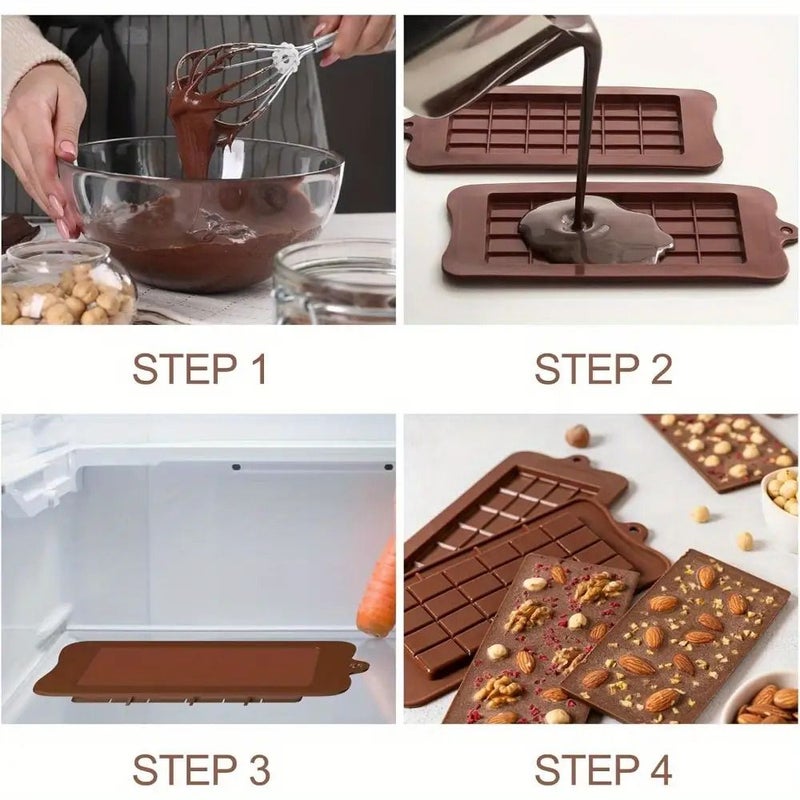 STEP 1

STEP 2

STEP 3

STEP 4