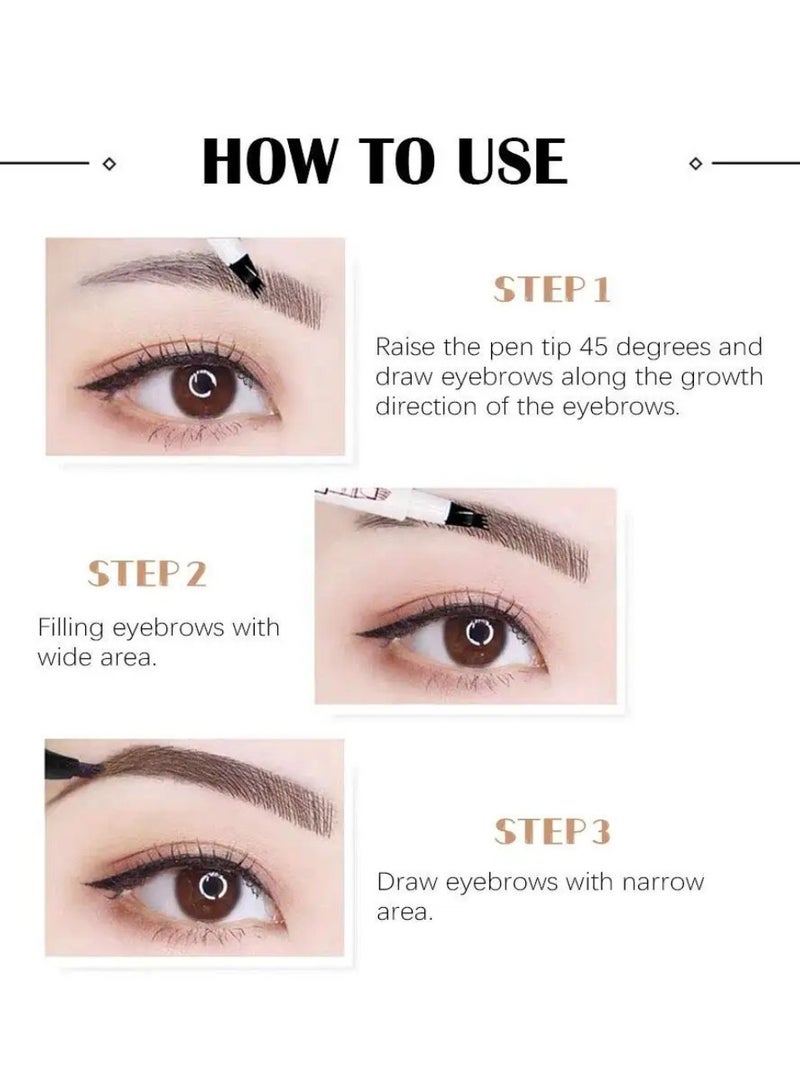 HOW TO USE

STEP 1

Raise the pen tip 45 degrees and draw eyebrows along the growth direction of the eyebrows.

STEP 2

Filling eyebrows with wide area.

STEP 3

Draw eyebrows with narrow area.