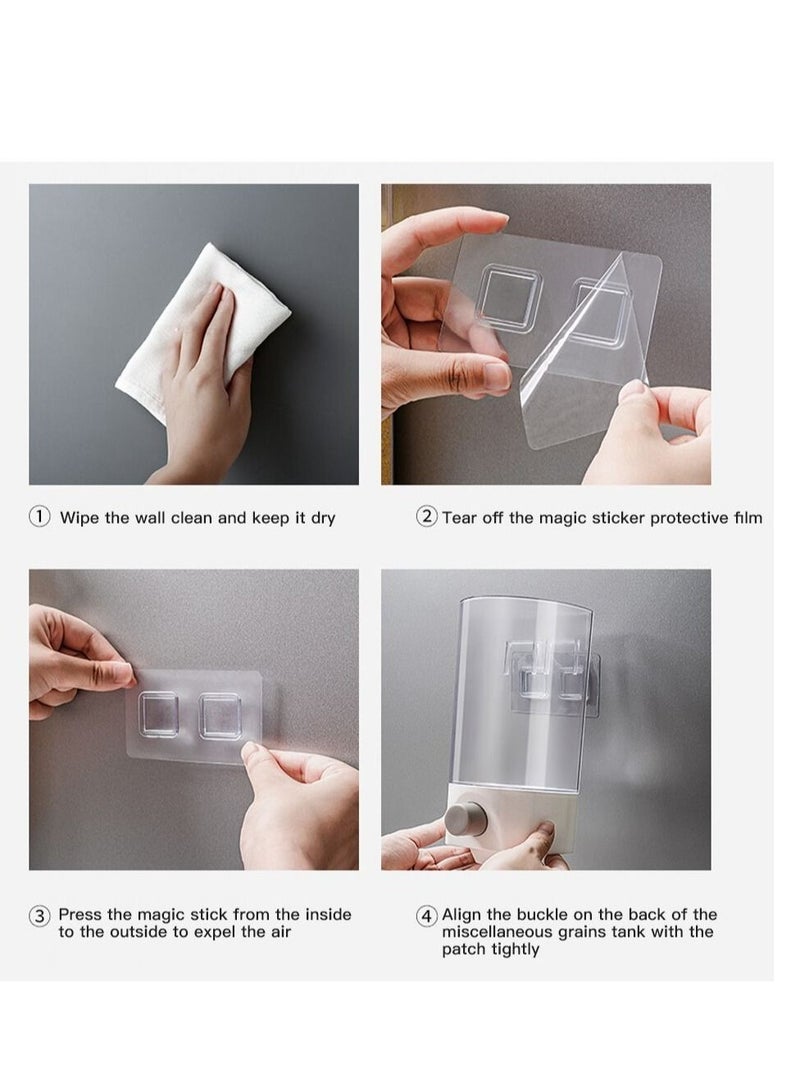 ① Wipe the wall clean and keep it dry

② Tear off the magic sticker protective film

③ Press the magic stick from the inside to the outside to expel the air

④ Align the buckle on the back of the miscellaneous grains tank with the patch tightly