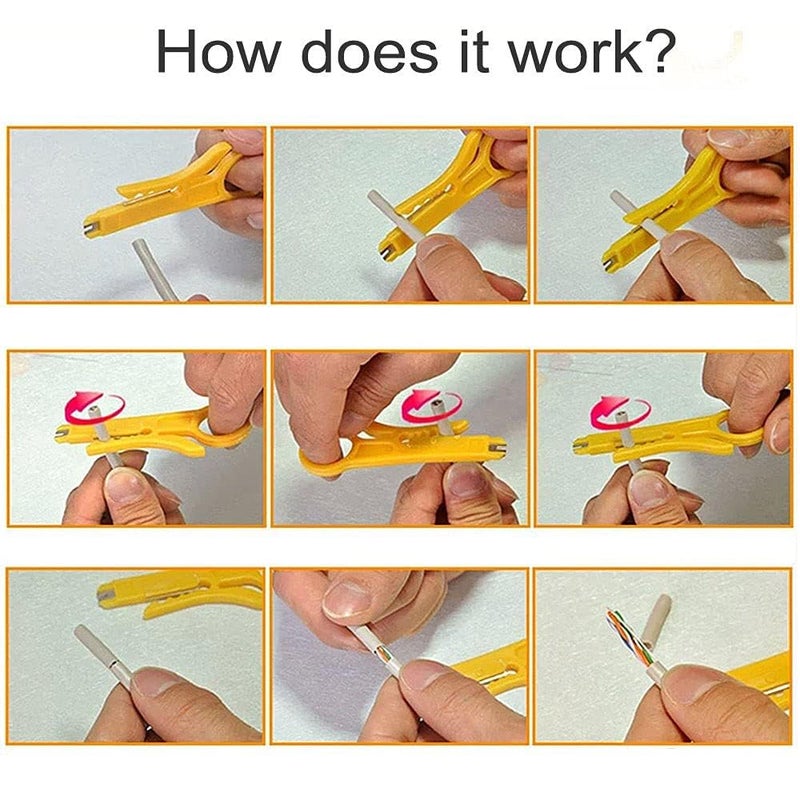 How does it work?