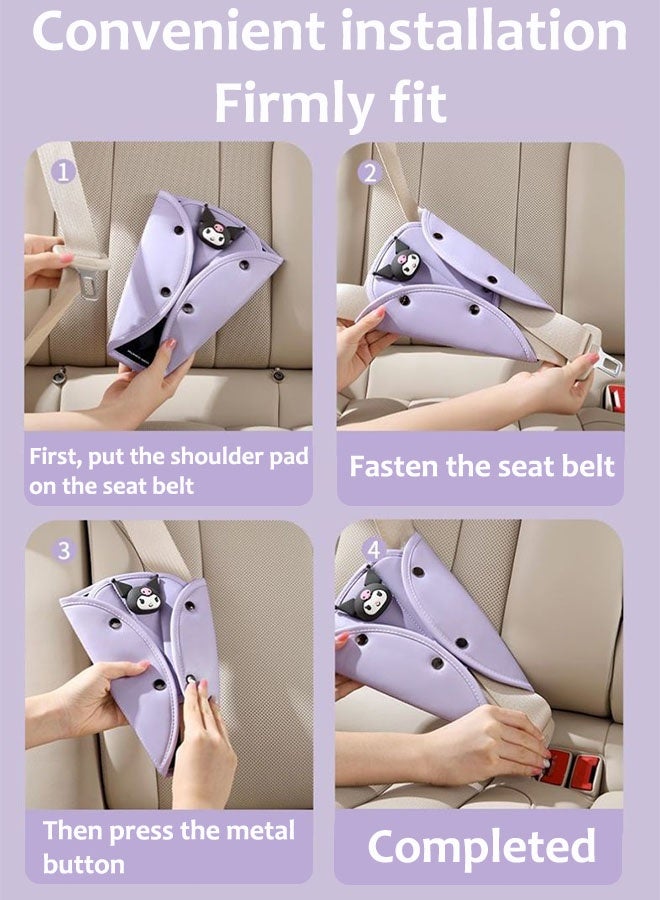 Convenient installation
Firmly fit

1

First, put the shoulder pad on the seat belt

2

Fasten the seat belt

3

Then press the metal button

4

Completed