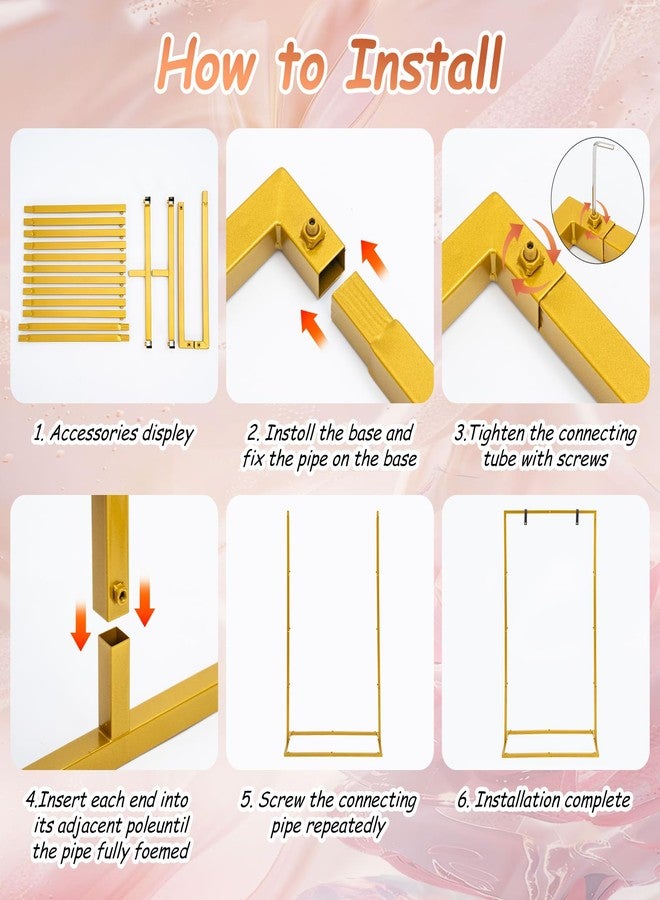 How to Install

1. Accessories displey

2. Instoll the base and fix the pipe on the base

3.Tighten the connecting tube with screws

4.Insert each end into its adjacent poleuntil the pipe fully foemed

5. Screw the connecting pipe repeatedly

6. Installation complete