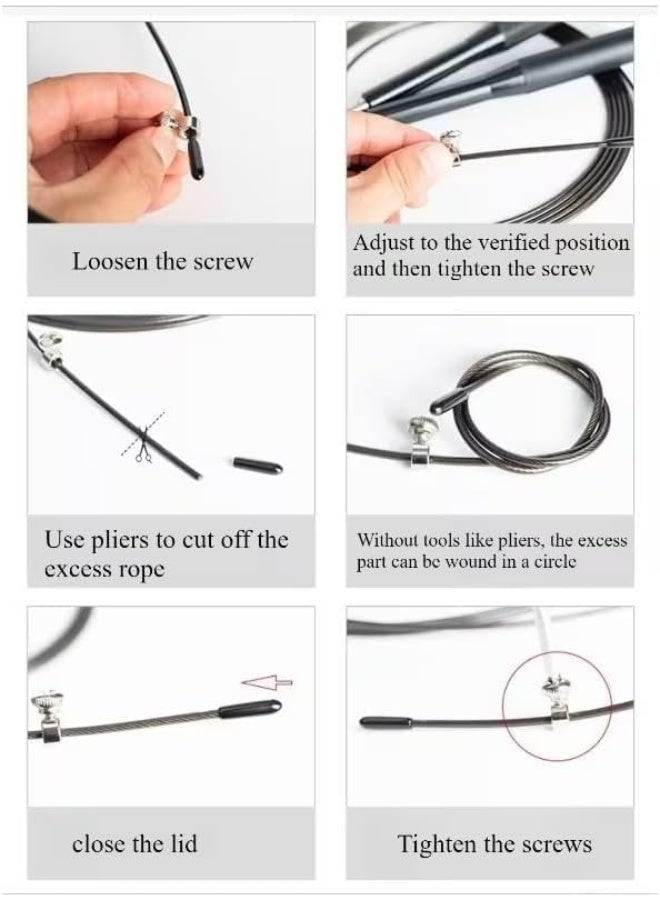 Loosen the screw

Adjust to the verified position and then tighten the screw

Use pliers to cut off the excess rope

Without tools like pliers, the excess part can be wound in a circle

close the lid

Tighten the screws