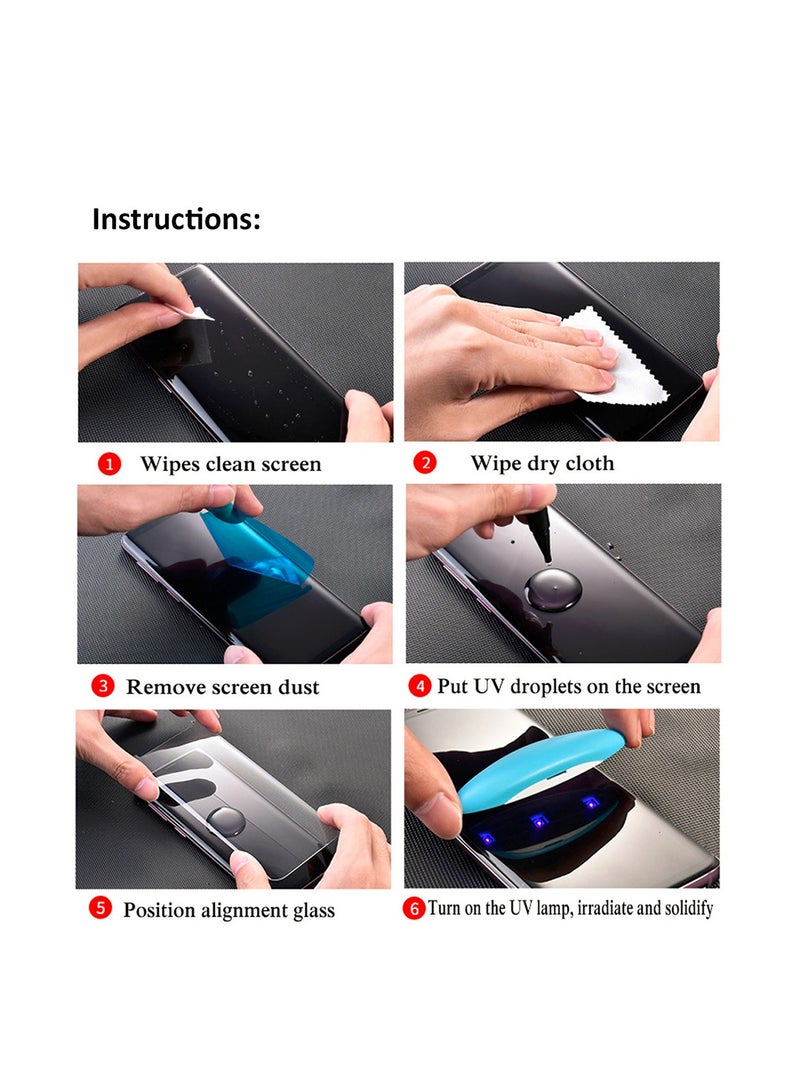 Instructions:

1 Wipes clean screen

2 Wipe dry cloth

3 Remove screen dust

4 Put UV droplets on the screen

5 Position alignment glass

6 Turn on the UV lamp, irradiate and solidify