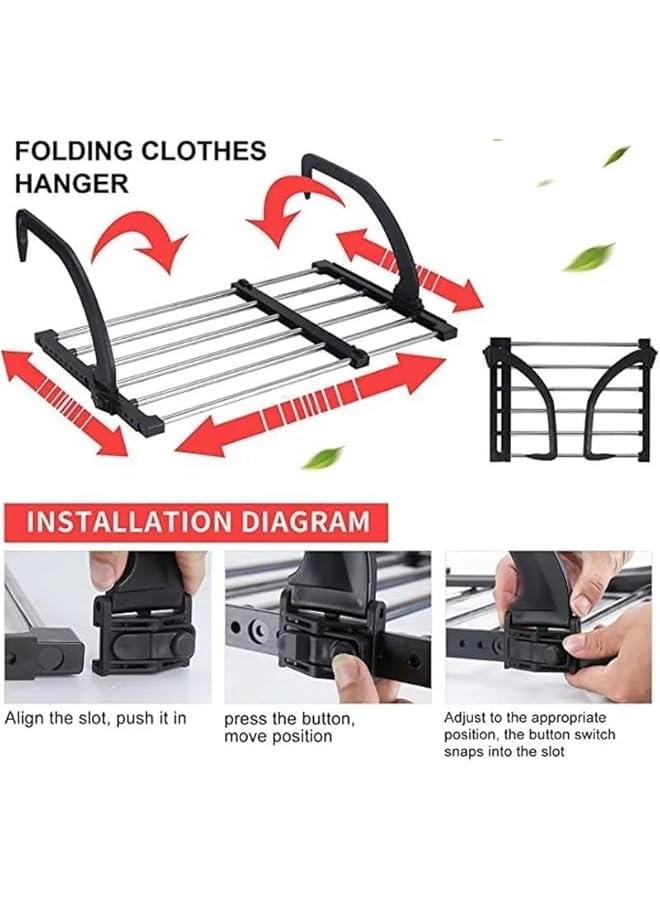 FOLDING CLOTHES HANGER

INSTALLATION DIAGRAM

Align the slot, push it in

press the button, move position

Adjust to the appropriate position, the button switch snaps into the slot