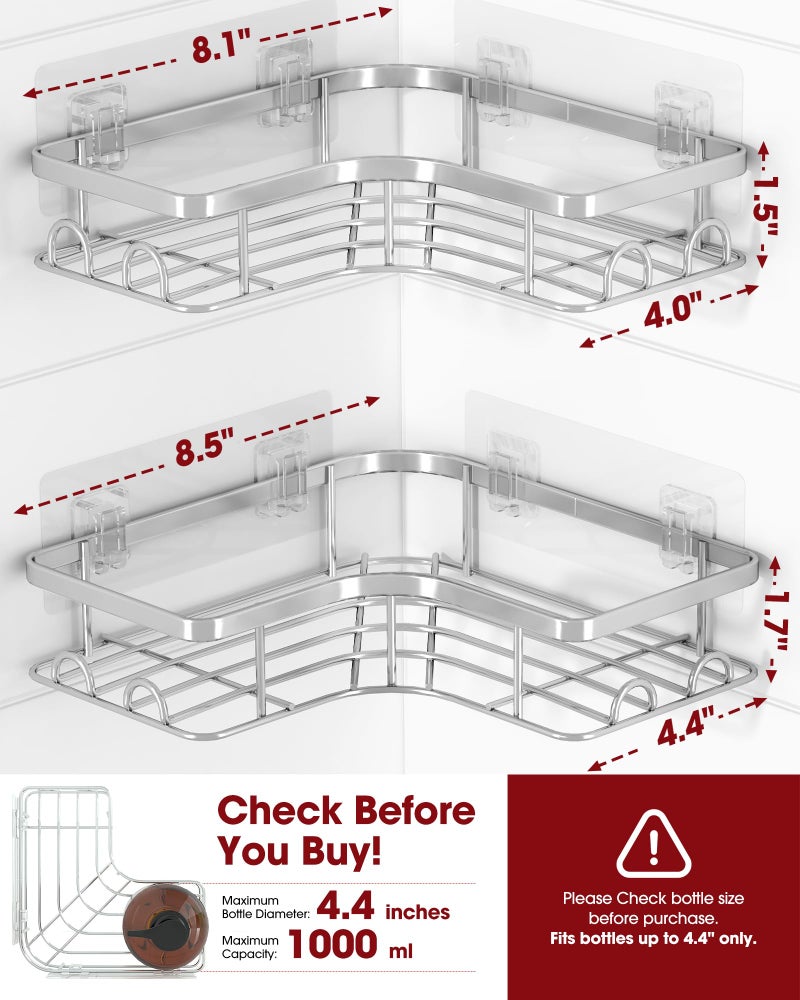 8.1"

1.5"

4.0"

8.5"

1.7"

4.4"

Check Before You Buy!

Maximum Bottle Diameter: 4.4 inches

Maximum Capacity: 1000 ml

Please Check bottle size before purchase.
Fits bottles up to 4.4" only.