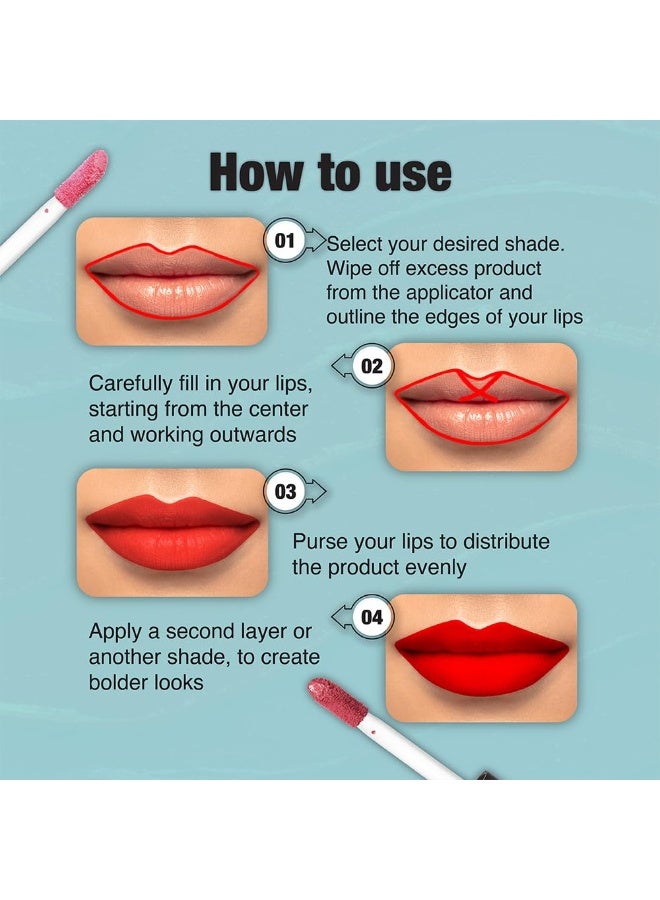 How to use

01 Select your desired shade. Wipe off excess product from the applicator and outline the edges of your lips

02 Carefully fill in your lips, starting from the center and working outwards

03 Purse your lips to distribute the product evenly

04 Apply a second layer or another shade, to create bolder looks