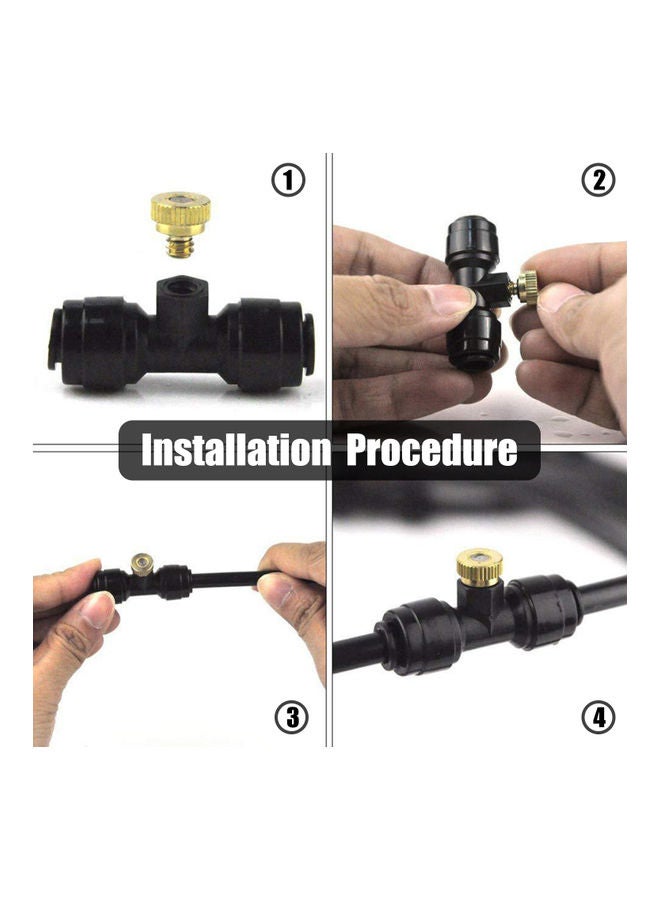 ①

②

Installation Procedure

③

④