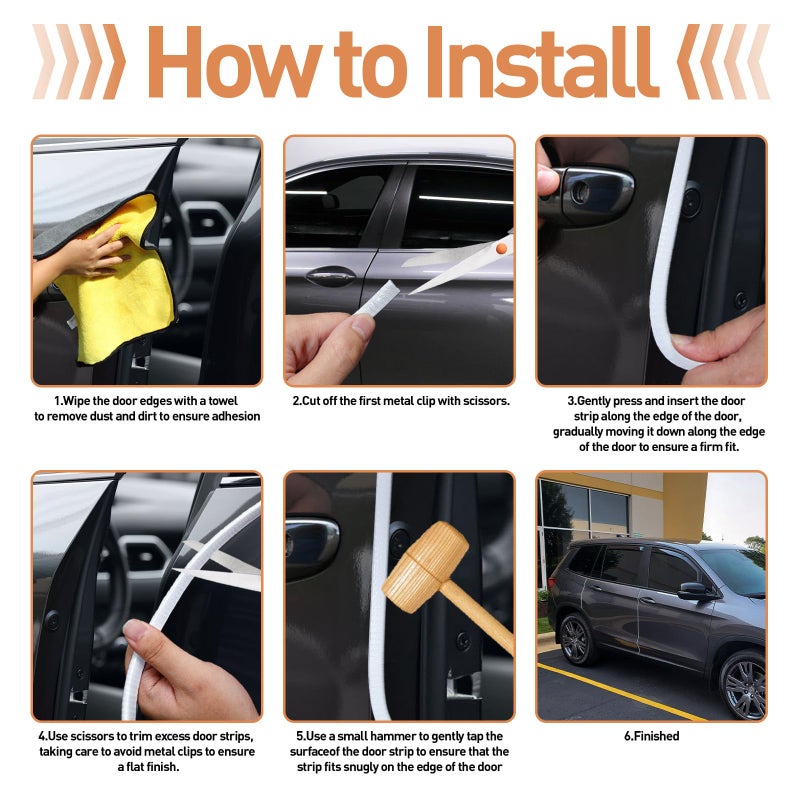 How to Install

1.Wipe the door edges with a towel to remove dust and dirt to ensure adhesion

2.Cut off the first metal clip with scissors.

3.Gently press and insert the door strip along the edge of the door, gradually moving it down along the edge of the door to ensure a firm fit.

4.Use scissors to trim excess door strips, taking care to avoid metal clips to ensure a flat finish.

5.Use a small hammer to gently tap the surfaceof the door strip to ensure that the strip fits snugly on the edge of the door

6.Finished