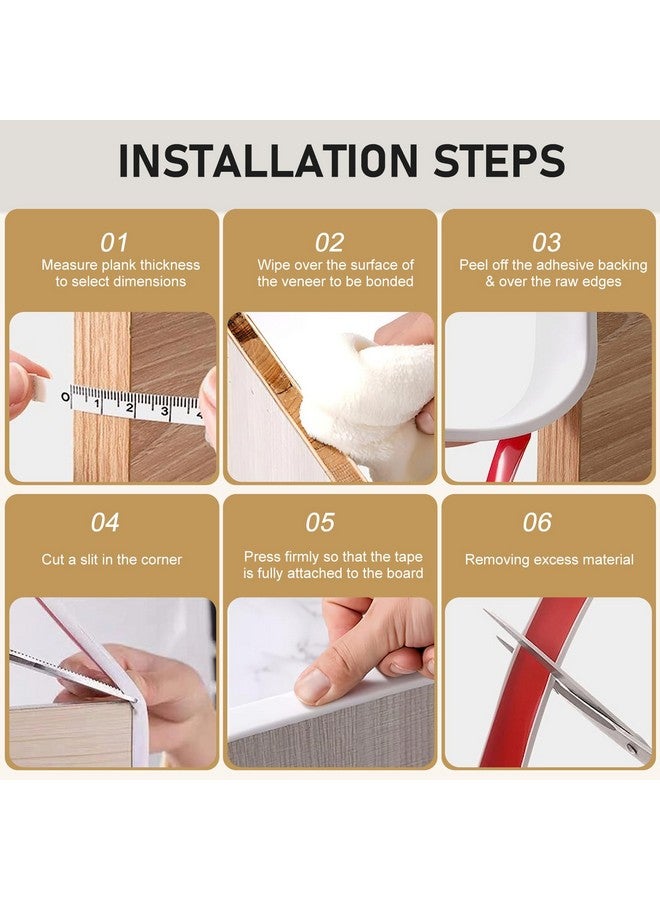 INSTALLATION STEPS

01
Measure plank thickness to select dimensions

0 1 2 3 4

02
Wipe over the surface of the veneer to be bonded

03
Peel off the adhesive backing & over the raw edges

04
Cut a slit in the corner

05
Press firmly so that the tape is fully attached to the board

06
Removing excess material