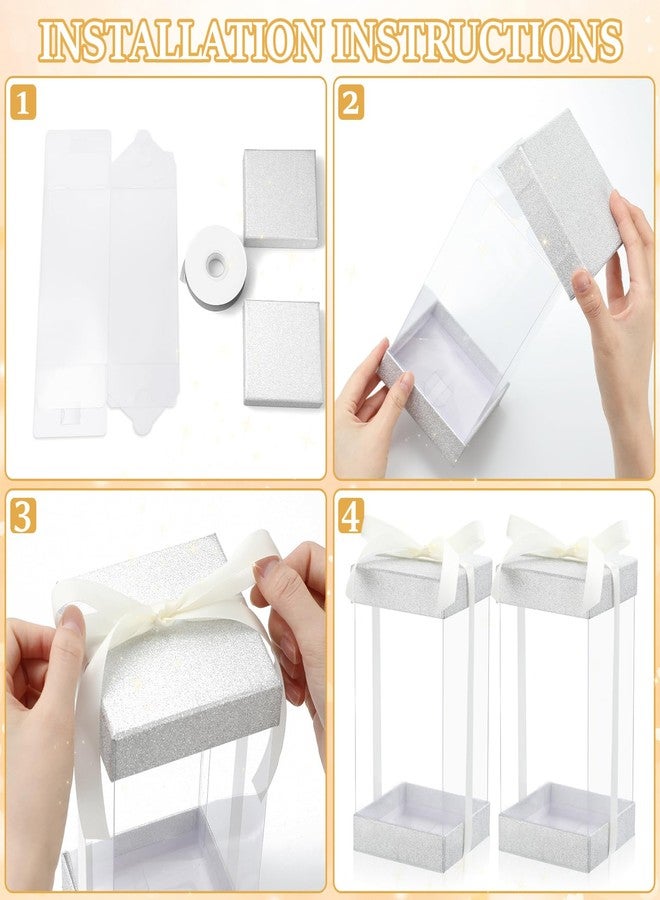 INSTALLATION INSTRUCTIONS

1

2

3

4