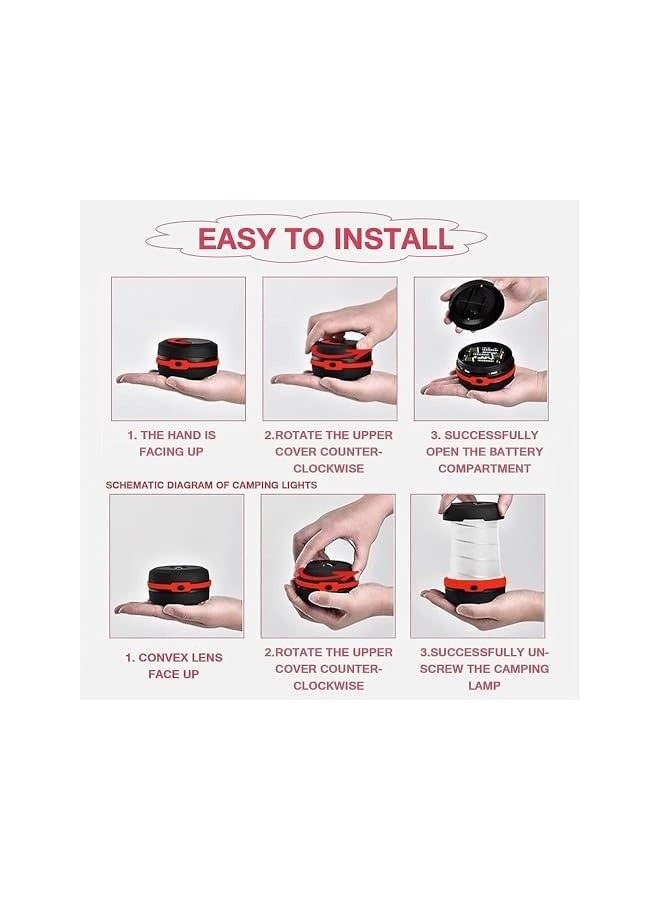 EASY TO INSTALL

1. THE HAND IS FACING UP

2.ROTATE THE UPPER COVER COUNTER-CLOCKWISE

3. SUCCESSFULLY OPEN THE BATTERY COMPARTMENT

SCHEMATIC DIAGRAM OF CAMPING LIGHTS

1. CONVEX LENS FACE UP

2.ROTATE THE UPPER COVER COUNTER-CLOCKWISE

3.SUCCESSFULLY UN-SCREW THE CAMPING LAMP