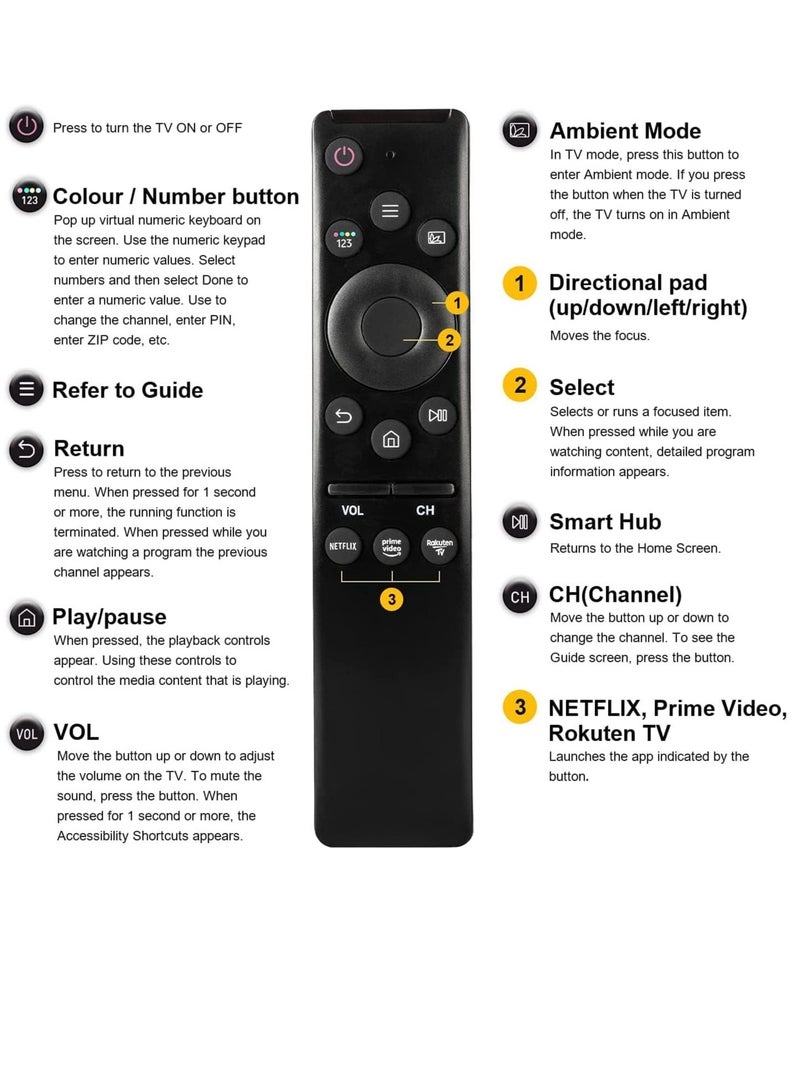 Press to turn the TV ON or OFF

123 Colour / Number button
Pop up virtual numeric keyboard on the screen. Use the numeric keypad to enter numeric values. Select numbers and then select Done to enter a numeric value. Use to change the channel, enter PIN, enter ZIP code, etc.

Refer to Guide

Return
Press to return to the previous menu. When pressed for 1 second or more, the running function is terminated. When pressed while you are watching a program the previous channel appears.

Play/pause
When pressed, the playback controls appear. Using these controls to control the media content that is playing.

VOL VOL
Move the button up or down to adjust the volume on the TV. To mute the sound, press the button. When pressed for 1 second or more, the Accessibility Shortcuts appears.

123

1

2

VOL CH

NETFLIX prime video Rakuten TV

3

Ambient Mode
In TV mode, press this button to enter Ambient mode. If you press the button when the TV is turned off, the TV turns on in Ambient mode.

1 Directional pad (up/down/left/right)
Moves the focus.

2 Select
Selects or runs a focused item. When pressed while you are watching content, detailed program information appears.

Smart Hub
Returns to the Home Screen.

CH CH(Channel)
Move the button up or down to change the channel. To see the Guide screen, press the button.

3 NETFLIX, Prime Video, Rokuten TV
Launches the app indicated by the button.