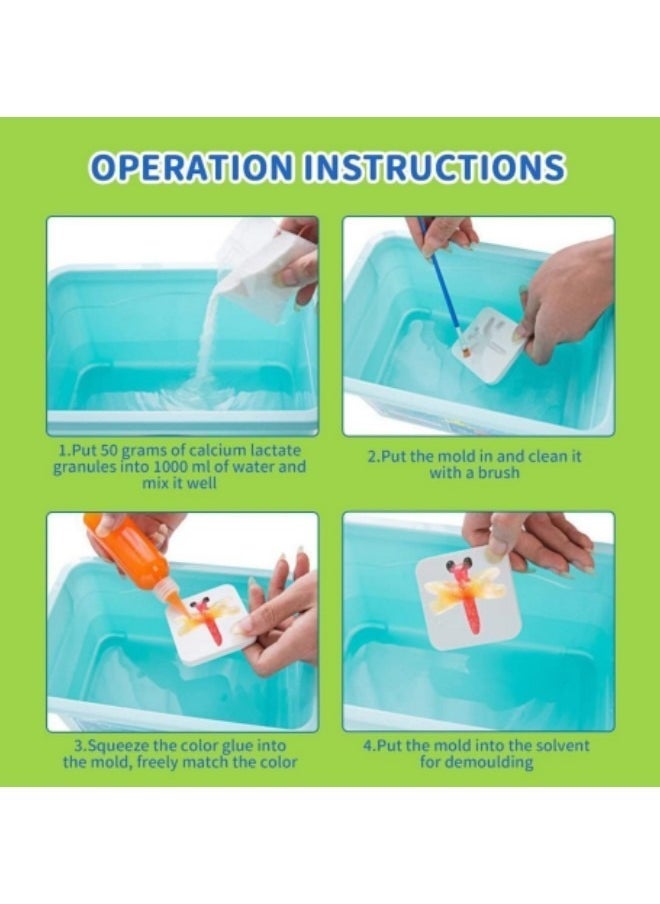 OPERATION INSTRUCTIONS

1.Put 50 grams of calcium lactate granules into 1000 ml of water and mix it well

2.Put the mold in and clean it with a brush

3.Squeeze the color glue into the mold, freely match the color

4.Put the mold into the solvent for demoulding