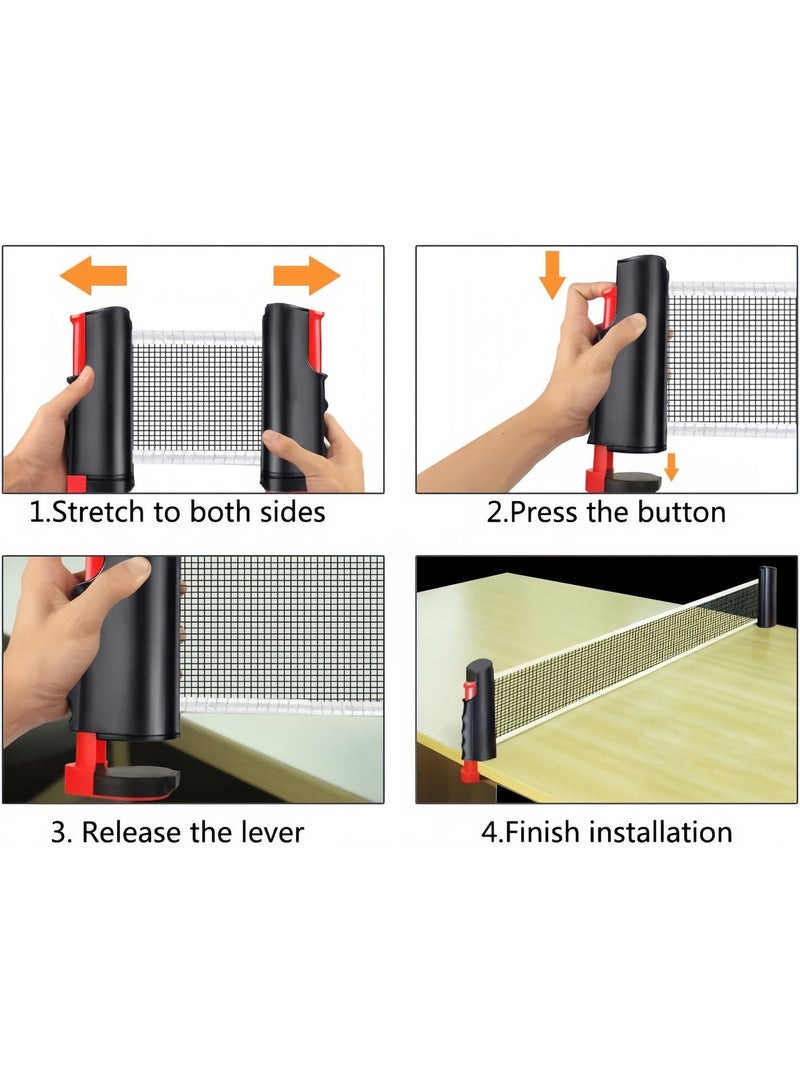 1.Stretch to both sides

2.Press the button

3. Release the lever

4.Finish installation