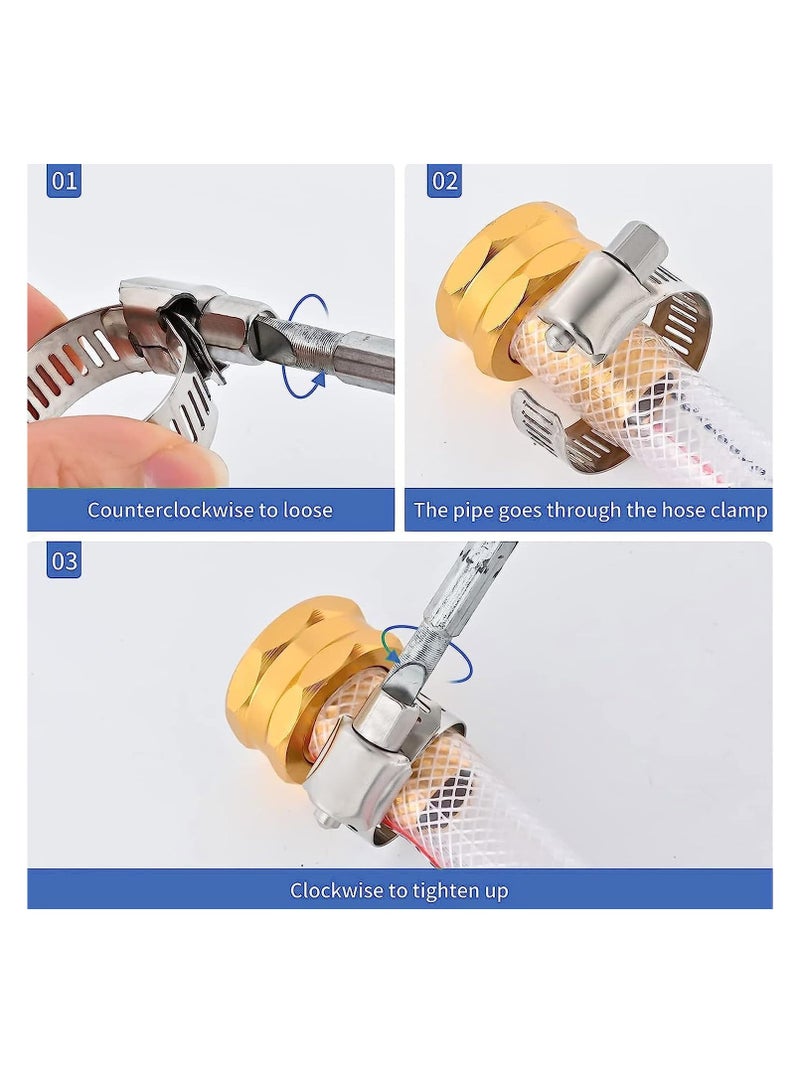 01

Counterclockwise to loose

02

The pipe goes through the hose clamp

03

Clockwise to tighten up