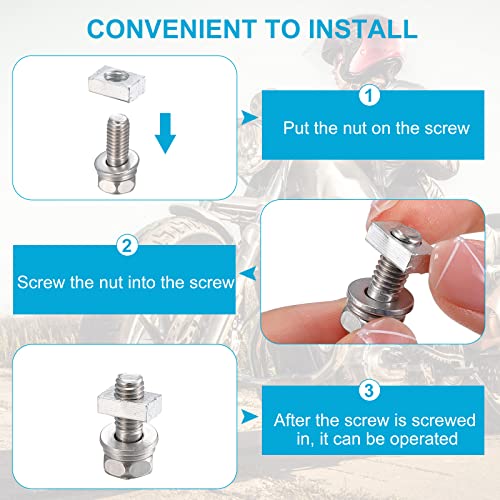 CONVENIENT TO INSTALL

1

Put the nut on the screw

2

Screw the nut into the screw

3

After the screw is screwed in, it can be operated