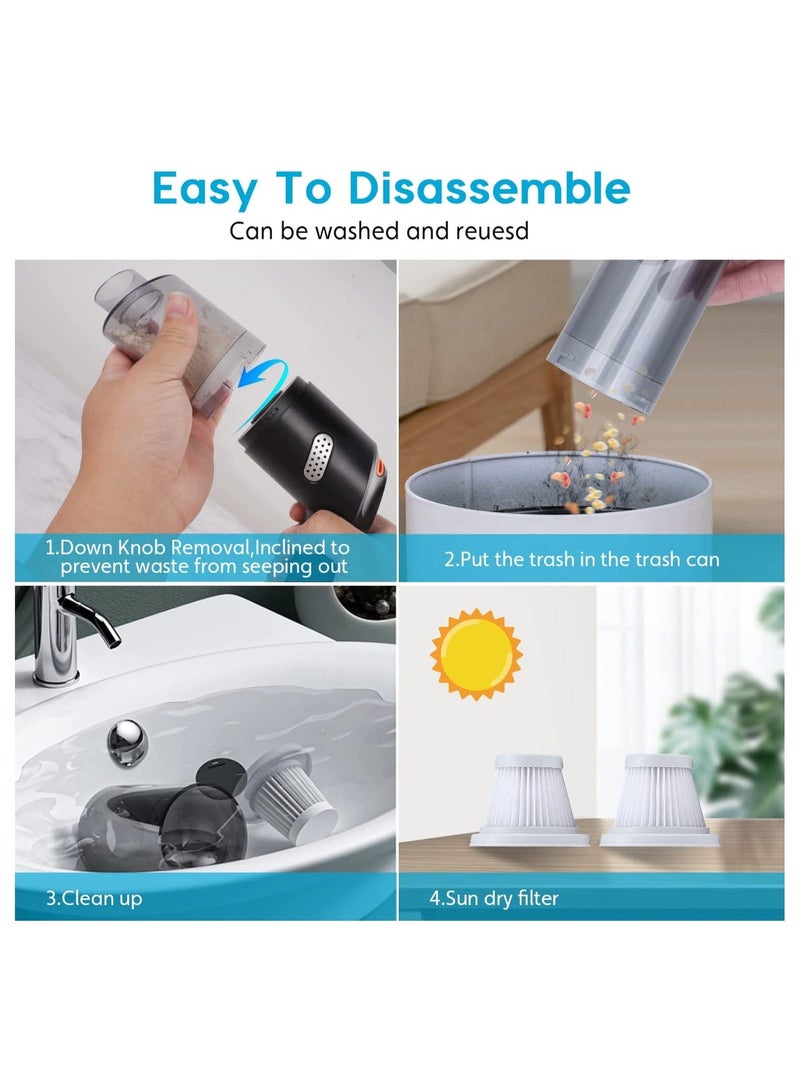 Easy To Disassemble

Can be washed and reuesd

1.Down Knob Removal,Inclined to prevent waste from seeping out

2.Put the trash in the trash can

3.Clean up

4.Sun dry filter