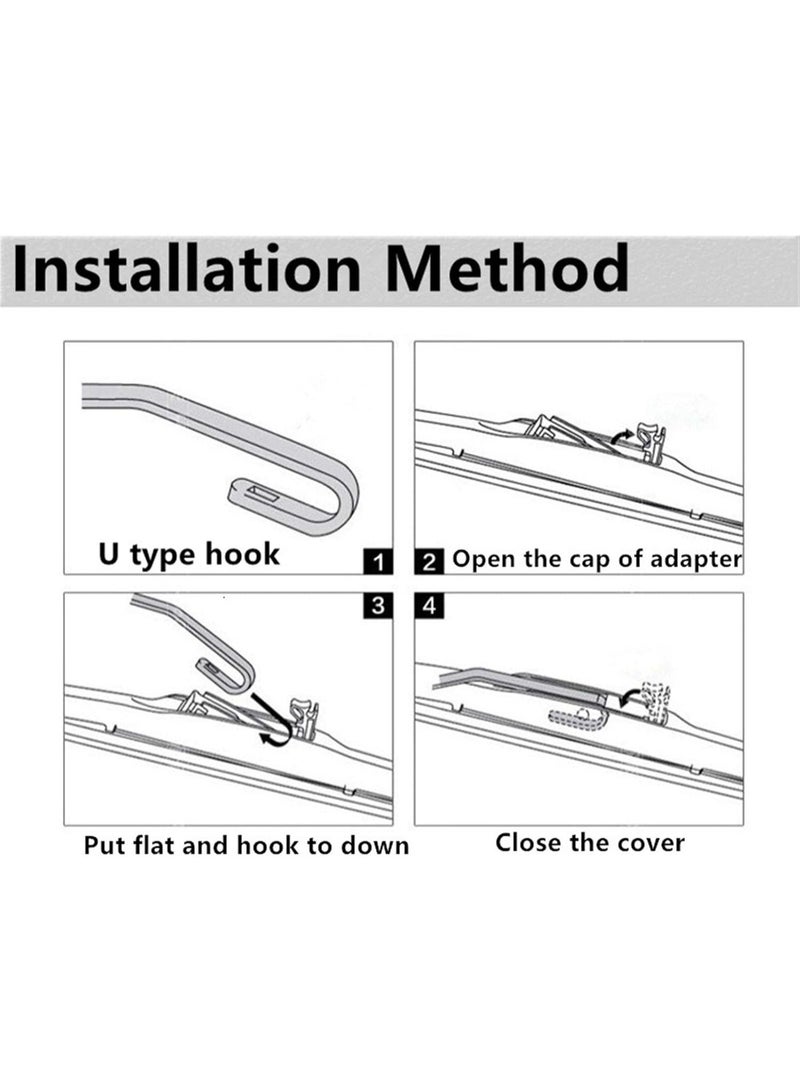 Installation Method

U type hook

1

2 Open the cap of adapter

3

4

Put flat and hook to down

Close the cover