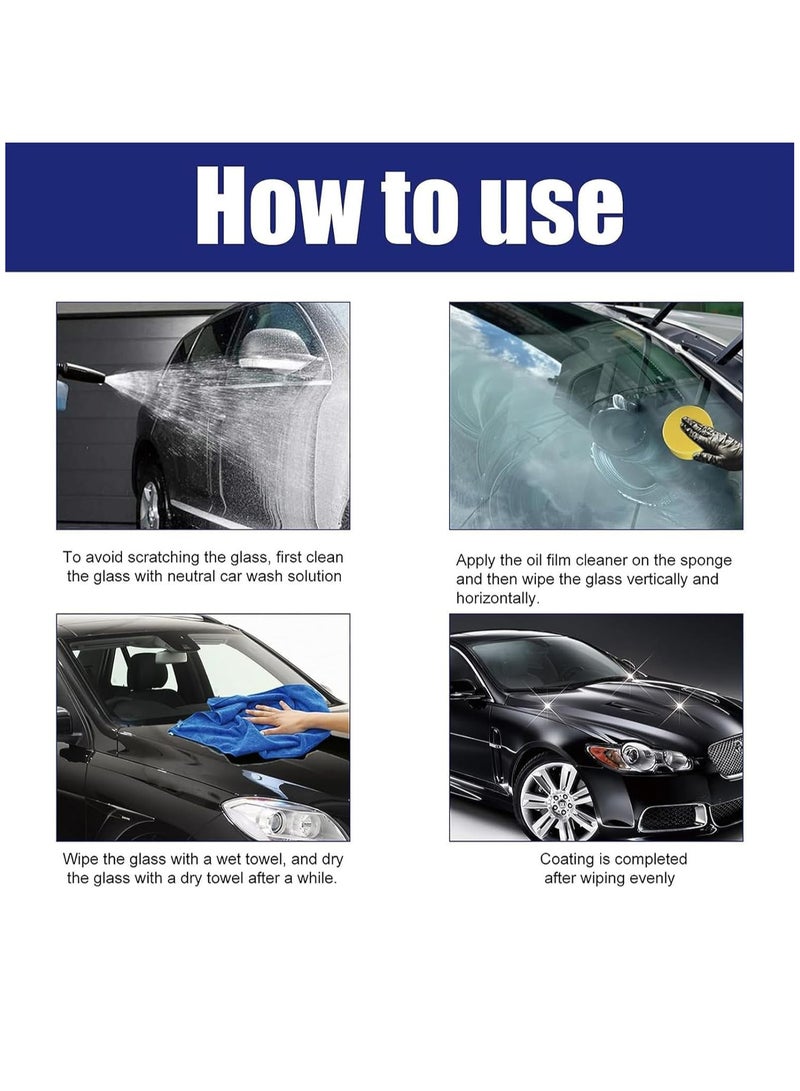 How to use

To avoid scratching the glass, first clean the glass with neutral car wash solution

Apply the oil film cleaner on the sponge and then wipe the glass vertically and horizontally.

Wipe the glass with a wet towel, and dry the glass with a dry towel after a while.

Coating is completed after wiping evenly