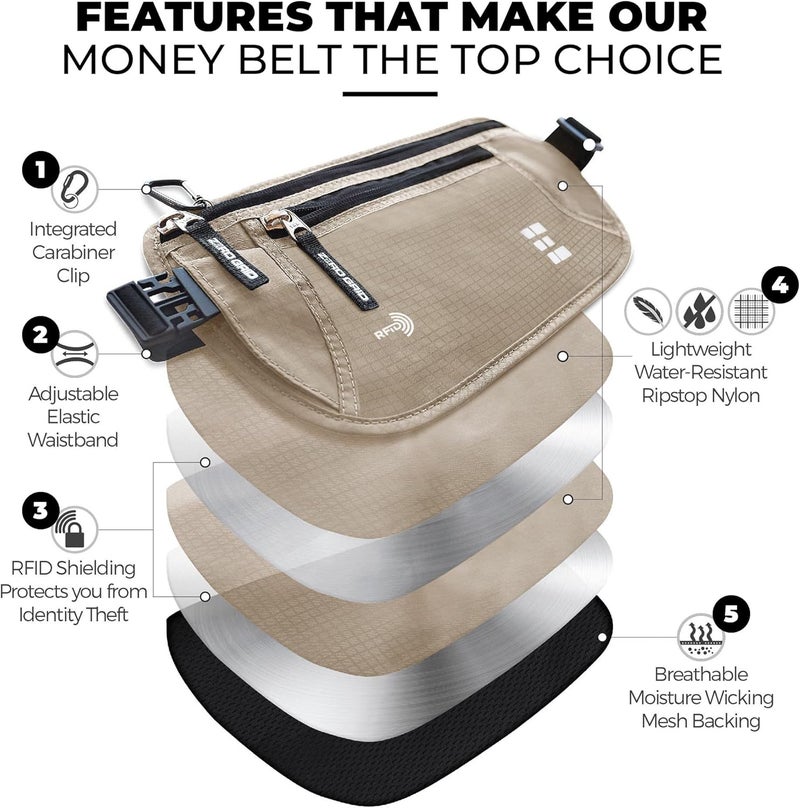 FEATURES THAT MAKE OUR
MONEY BELT THE TOP CHOICE

1
Integrated Carabiner Clip

ZERO GRID

ZERO GRID

RFID

2
Adjustable Elastic Waistband

3
RFID Shielding Protects you from Identity Theft

4
Lightweight Water-Resistant Ripstop Nylon

5
Breathable Moisture Wicking Mesh Backing