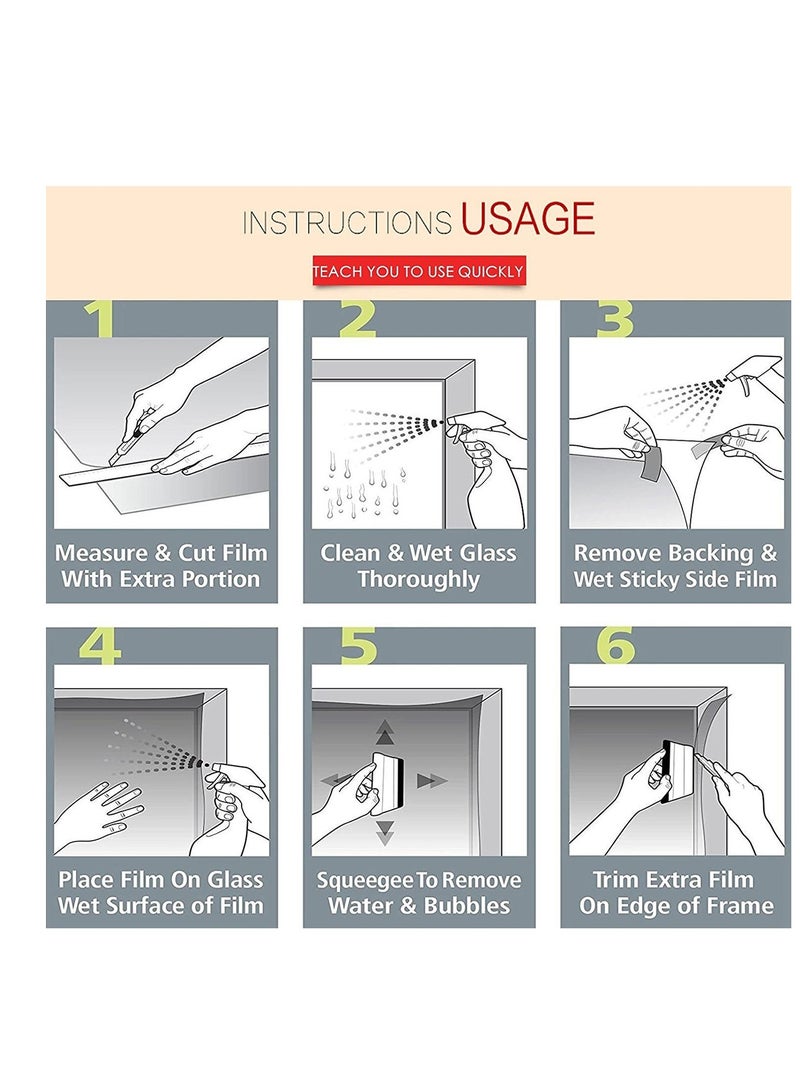 INSTRUCTIONS USAGE

TEACH YOU TO USE QUICKLY

1

Measure & Cut Film With Extra Portion

2

Clean & Wet Glass Thoroughly

3

Remove Backing & Wet Sticky Side Film

4

Place Film On Glass Wet Surface of Film

5

Squeegee To Remove Water & Bubbles

6

Trim Extra Film On Edge of Frame