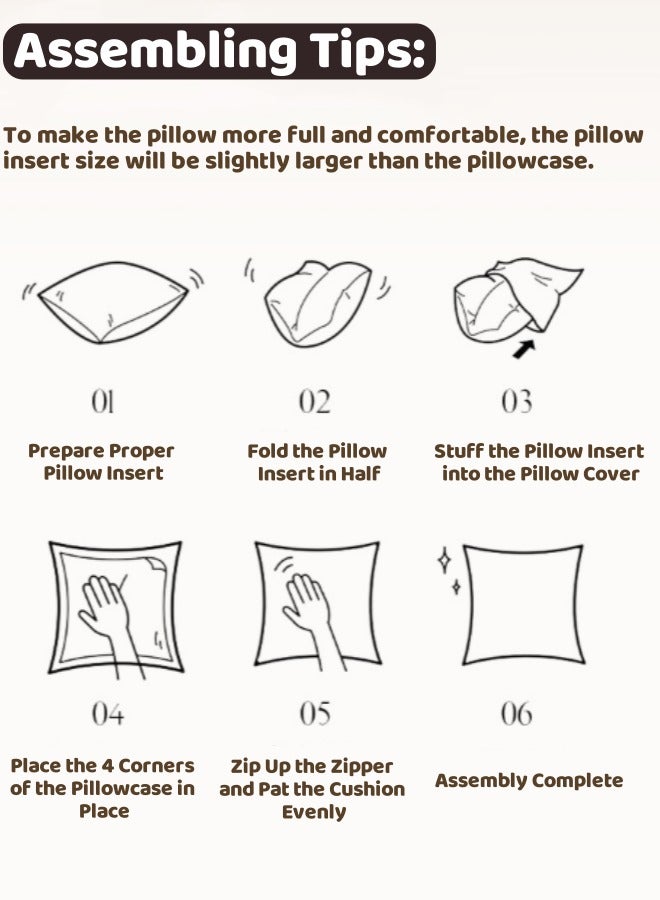 Assembling Tips:

To make the pillow more full and comfortable, the pillow insert size will be slightly larger than the pillowcase.

01

Prepare Proper Pillow Insert

02

Fold the Pillow Insert in Half

03

Stuff the Pillow Insert into the Pillow Cover

04

Place the 4 Corners of the Pillowcase in Place

05

Zip Up the Zipper and Pat the Cushion Evenly

06

Assembly Complete