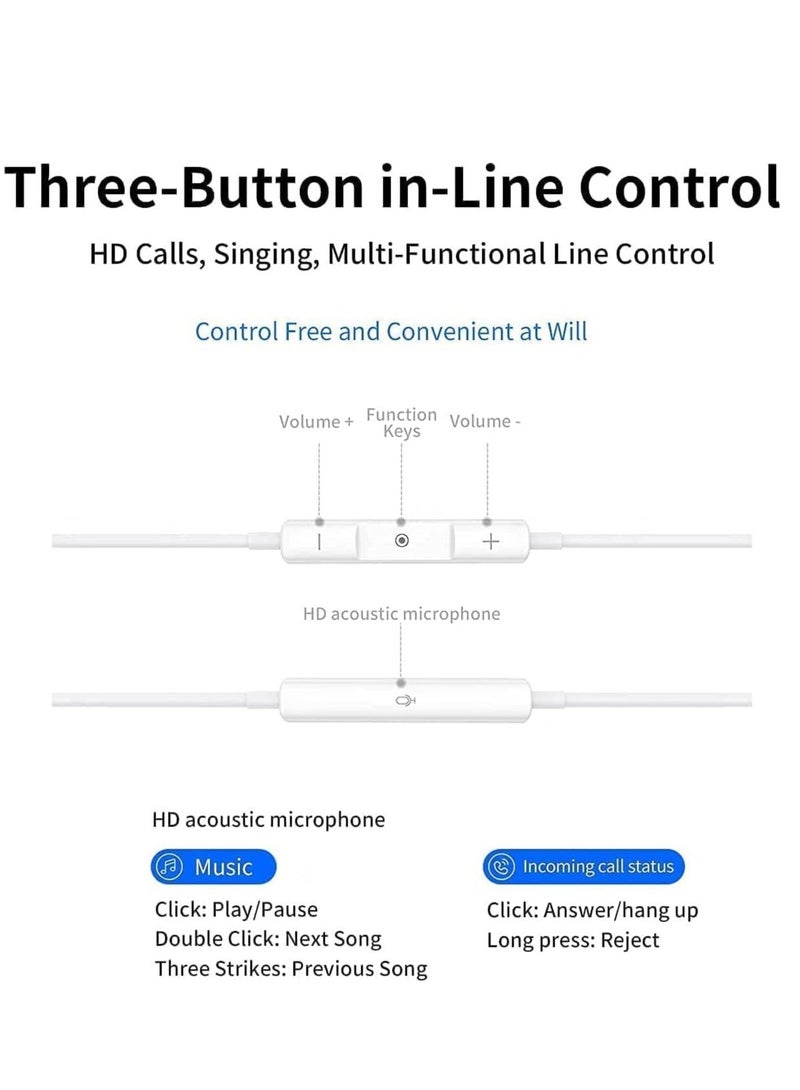 Three-Button in-Line Control

HD Calls, Singing, Multi-Functional Line Control

Control Free and Convenient at Will

Volume +

Function Keys

Volume -

HD acoustic microphone

HD acoustic microphone

Music

Click: Play/Pause
Double Click: Next Song
Three Strikes: Previous Song

Incoming call status

Click: Answer/hang up
Long press: Reject