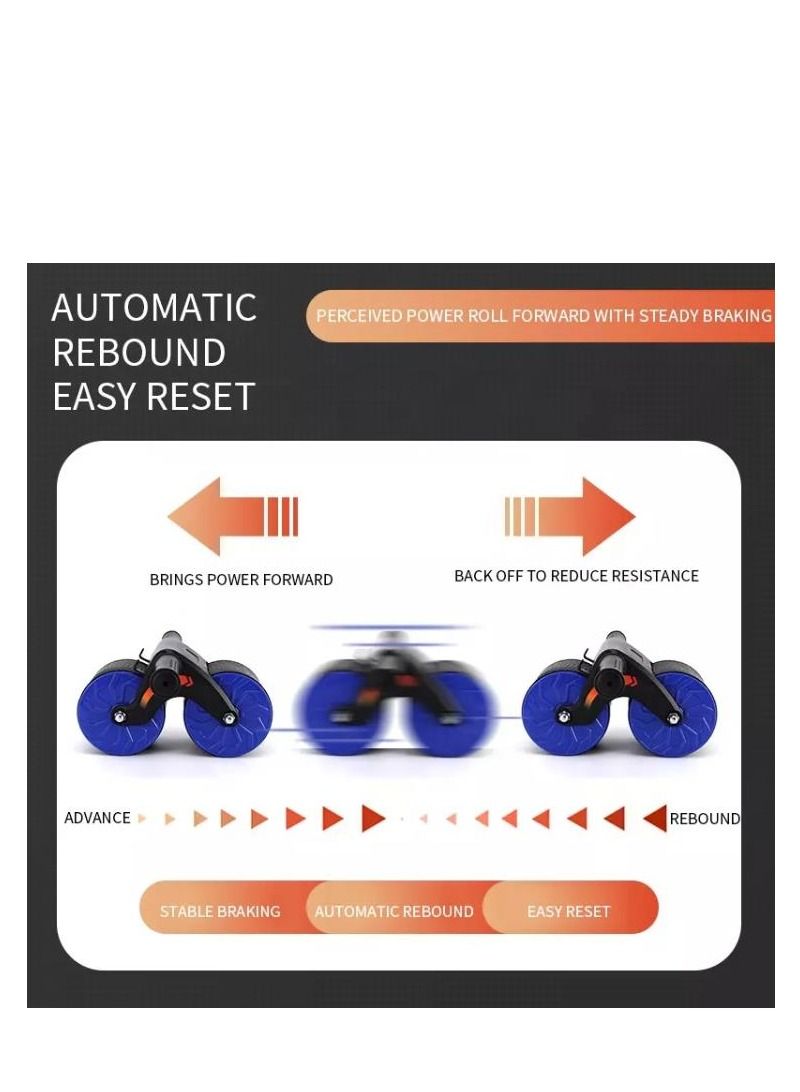 AUTOMATIC REBOUND EASY RESET

PERCEIVED POWER ROLL FORWARD WITH STEADY BRAKING

BRINGS POWER FORWARD

BACK OFF TO REDUCE RESISTANCE

ADVANCE

REBOUND

STABLE BRAKING

AUTOMATIC REBOUND

EASY RESET