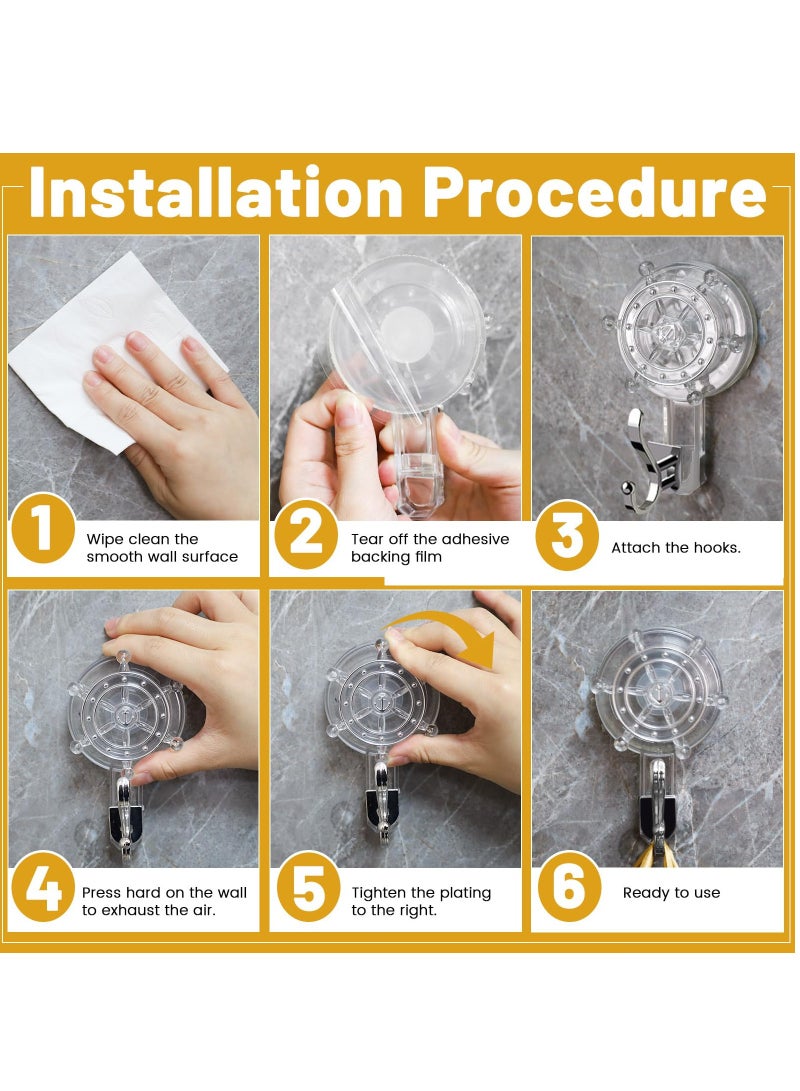 Installation Procedure

1 Wipe clean the smooth wall surface

2 Tear off the adhesive backing film

3 Attach the hooks.

4 Press hard on the wall to exhaust the air.

5 Tighten the plating to the right.

6 Ready to use