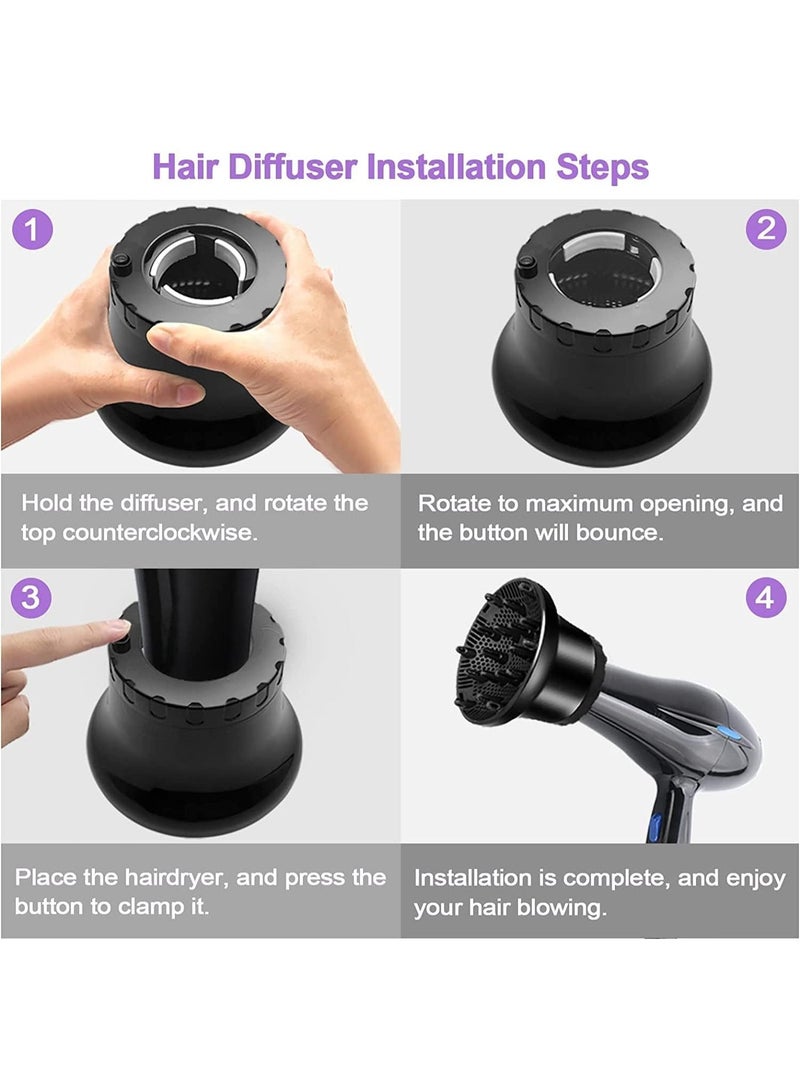 Hair Diffuser Installation Steps

1

Hold the diffuser, and rotate the top counterclockwise.

2

Rotate to maximum opening, and the button will bounce.

3

Place the hairdryer, and press the button to clamp it.

4

Installation is complete, and enjoy your hair blowing.