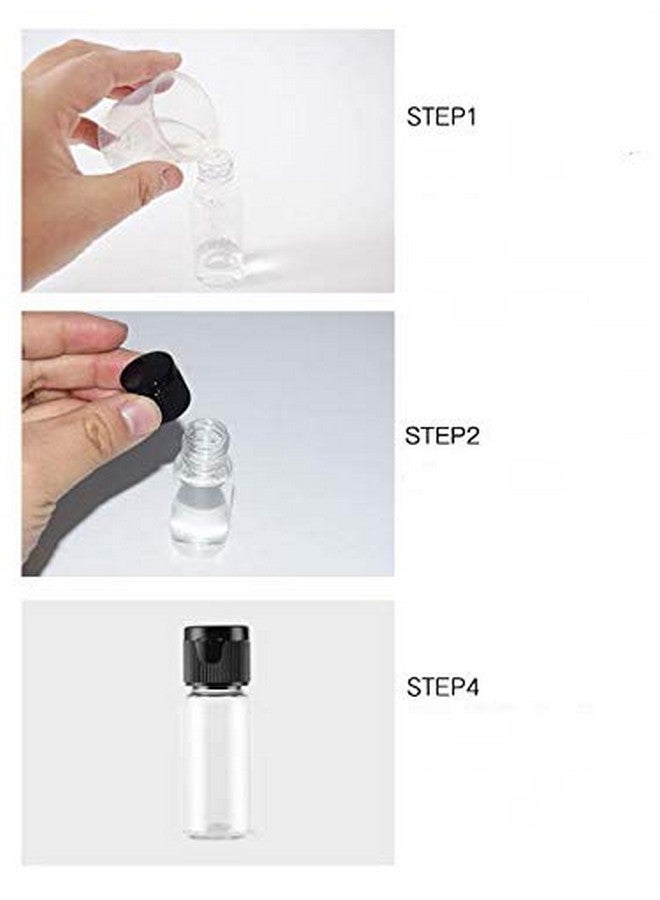 STEP1

STEP2

STEP4