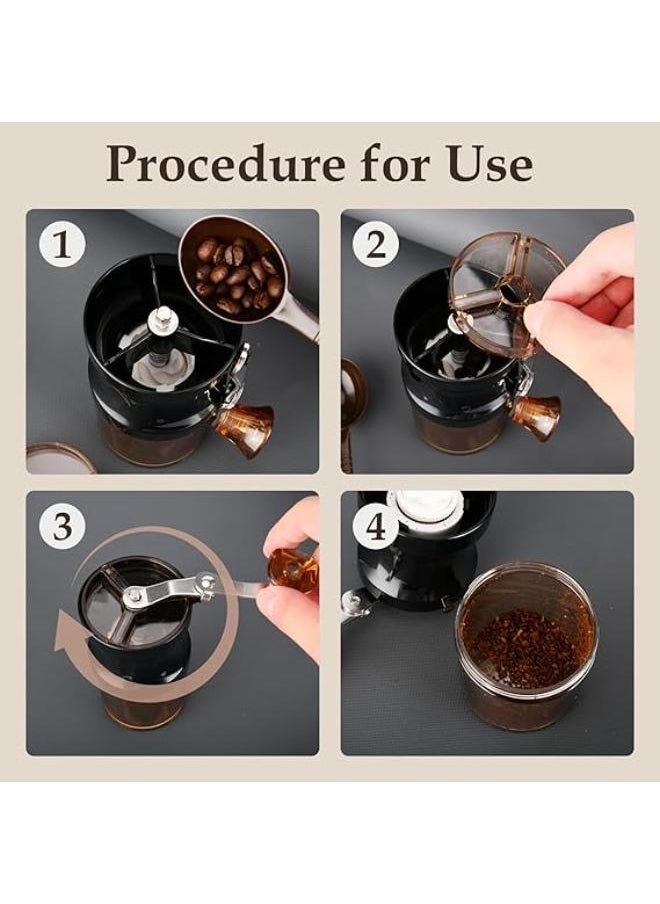 Procedure for Use

1

2

3

4