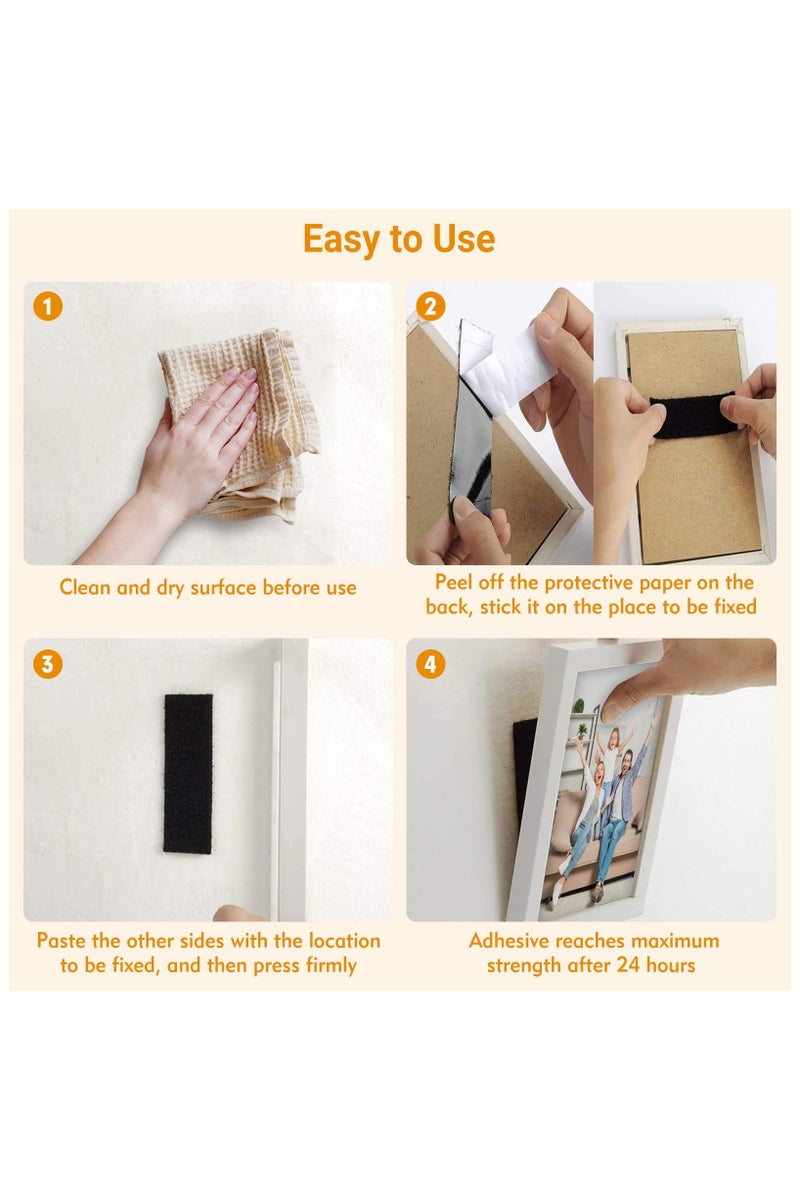 Easy to Use

1

Clean and dry surface before use

2

Peel off the protective paper on the back, stick it on the place to be fixed

3

Paste the other sides with the location to be fixed, and then press firmly

4

Adhesive reaches maximum strength after 24 hours