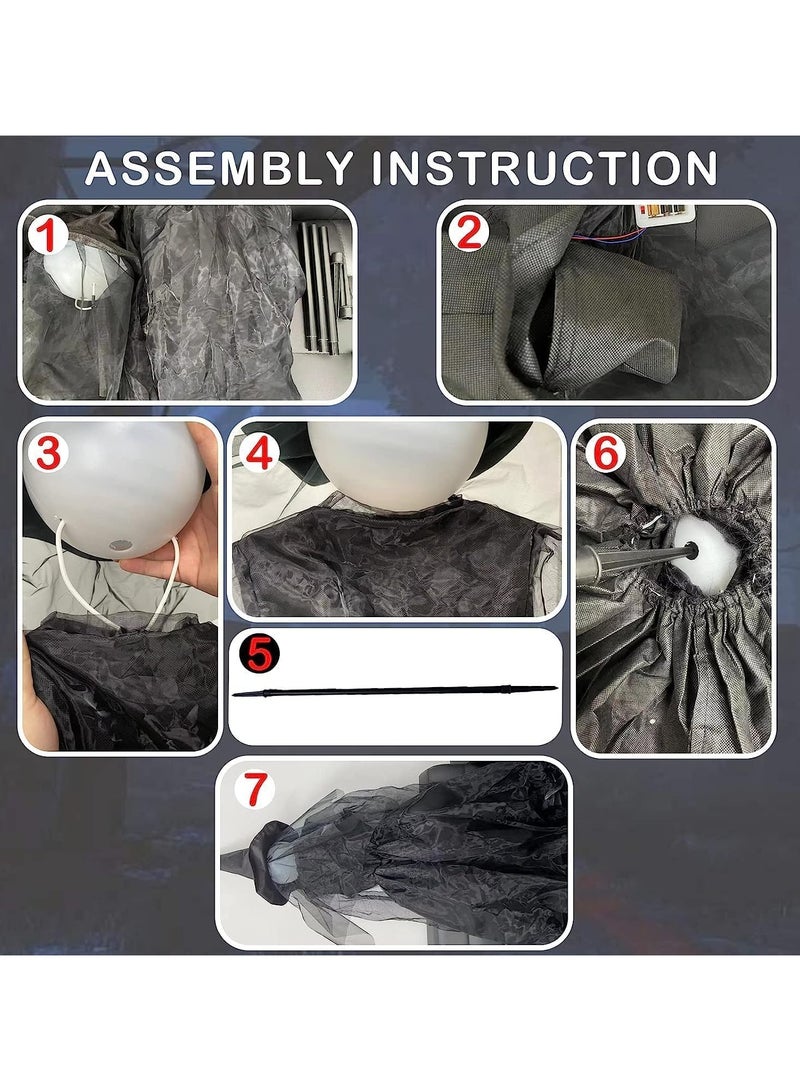 ASSEMBLY INSTRUCTION

1

2

3

4

5

6

7