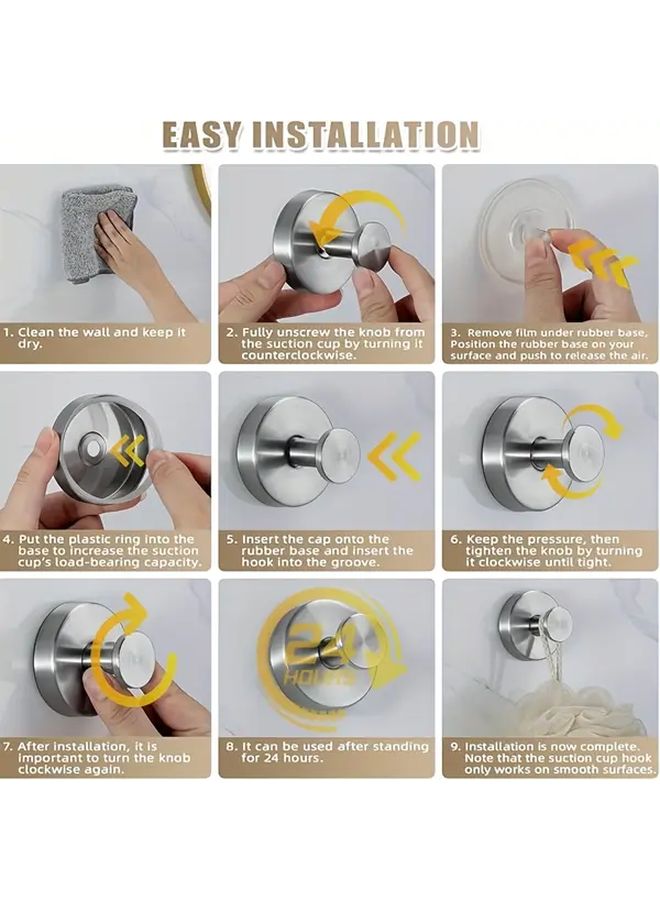 EASY INSTALLATION

1. Clean the wall and keep it dry.

2. Fully unscrew the knob from the suction cup by turning it counterclockwise.

3. Remove film under rubber base, Position the rubber base on your surface and push to release the air.

4. Put the plastic ring into the base to increase the suction cup's load-bearing capacity.

5. Insert the cap onto the rubber base and insert the hook into the groove.

6. Keep the pressure, then tighten the knob by turning it clockwise until tight.

7. After installation, it is important to turn the knob clockwise again.

24 HOURS

8. It can be used after standing for 24 hours.

9. Installation is now complete. Note that the suction cup hook only works on smooth surfaces.