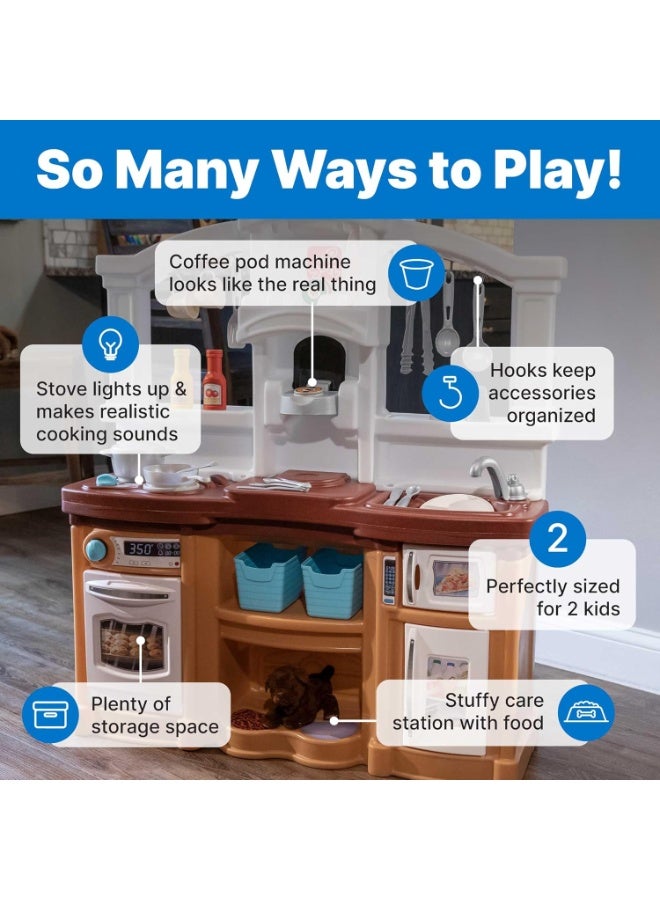 So Many Ways to Play!

Coffee pod machine looks like the real thing

Stove lights up & makes realistic cooking sounds

Hooks keep accessories organized

350°

2

Perfectly sized for 2 kids

Plenty of storage space

Stuffy care station with food