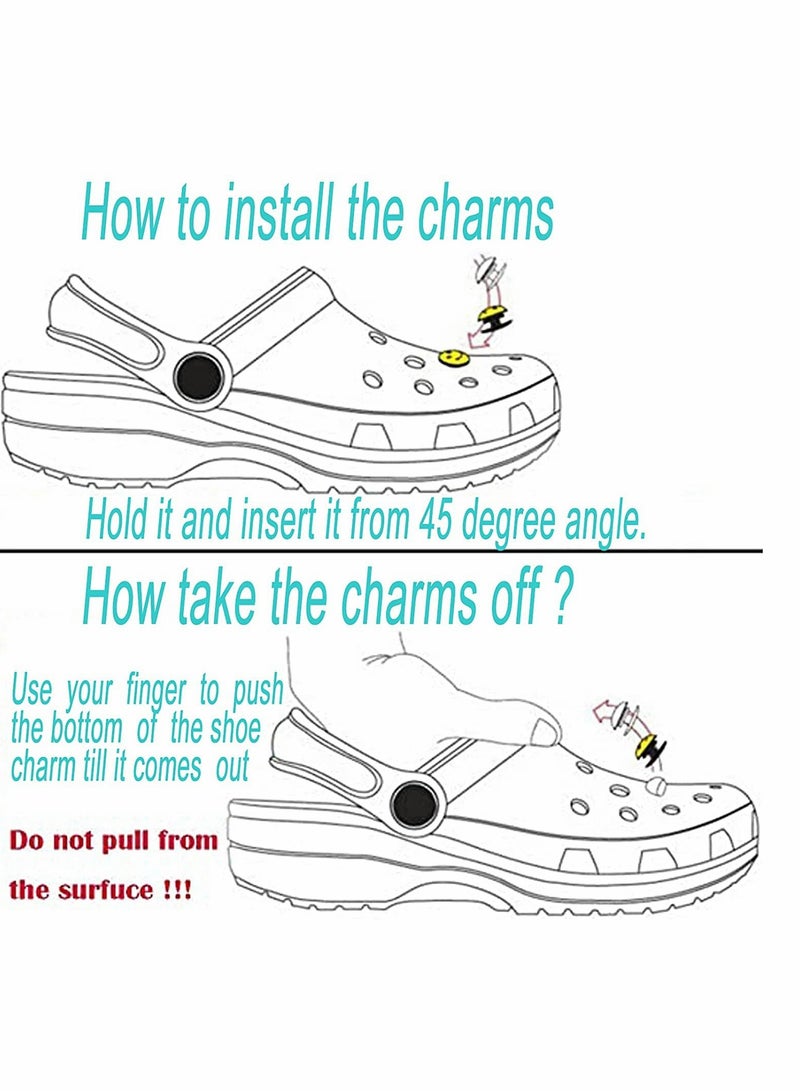 How to install the charms

Hold it and insert it from 45 degree angle.

How take the charms off ?

Use your finger to push the bottom of the shoe charm till it comes out

Do not pull from the surfuce !!!