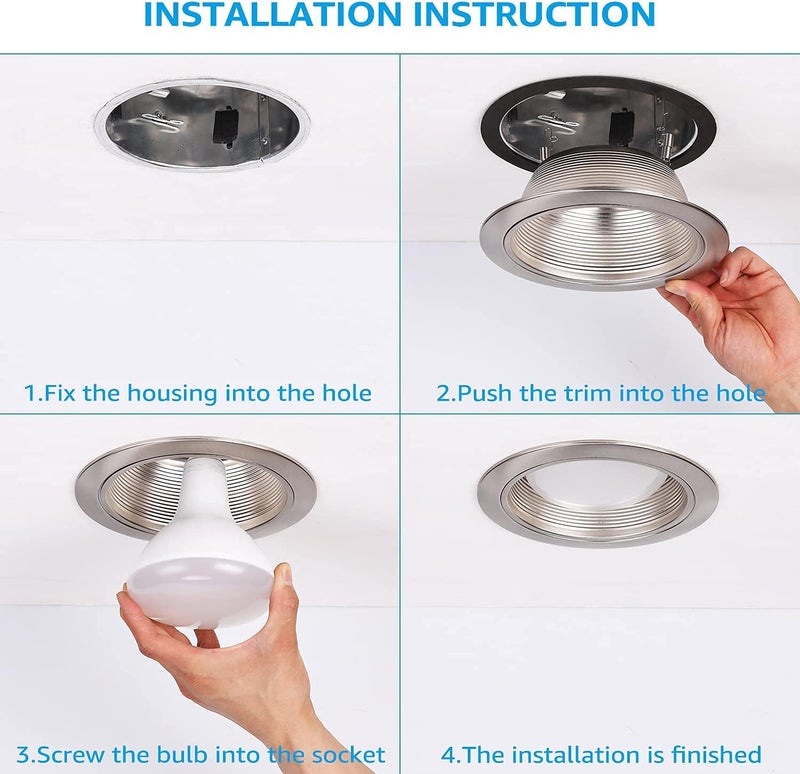 INSTALLATION INSTRUCTION

1.Fix the housing into the hole

2.Push the trim into the hole

3.Screw the bulb into the socket

4.The installation is finished