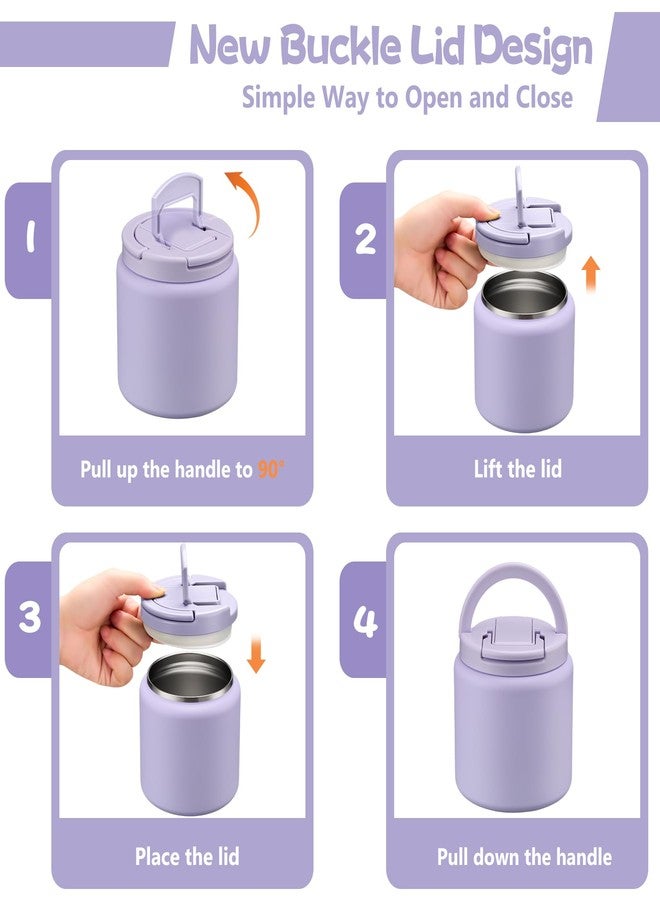 New Buckle Lid Design
Simple Way to Open and Close

1
Pull up the handle to 90°

2
Lift the lid

3
Place the lid

4
Pull down the handle