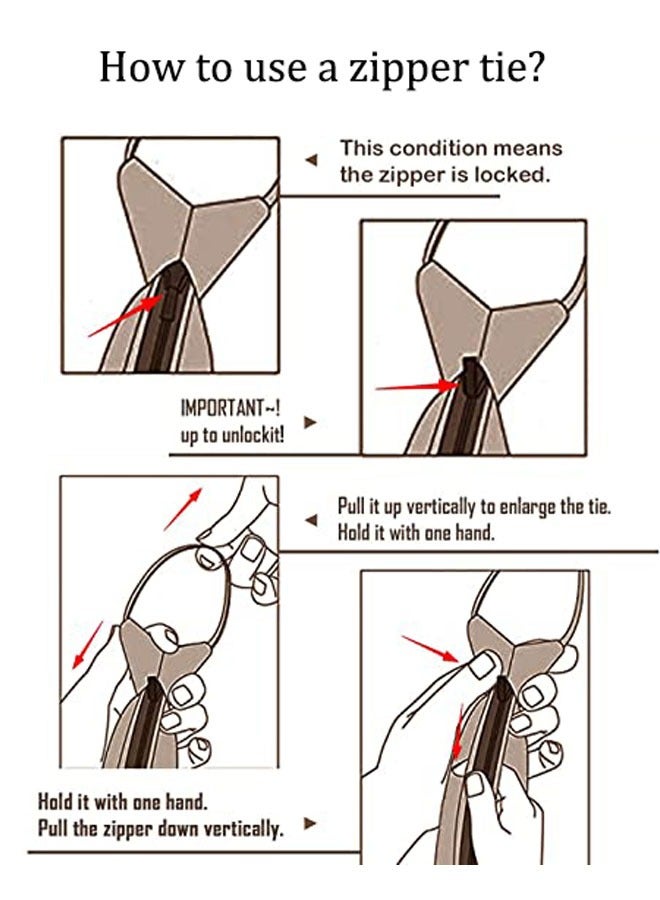 How to use a zipper tie?

This condition means the zipper is locked.

IMPORTANT~! up to unlockit!

Pull it up vertically to enlarge the tie. Hold it with one hand.

Hold it with one hand. Pull the zipper down vertically.