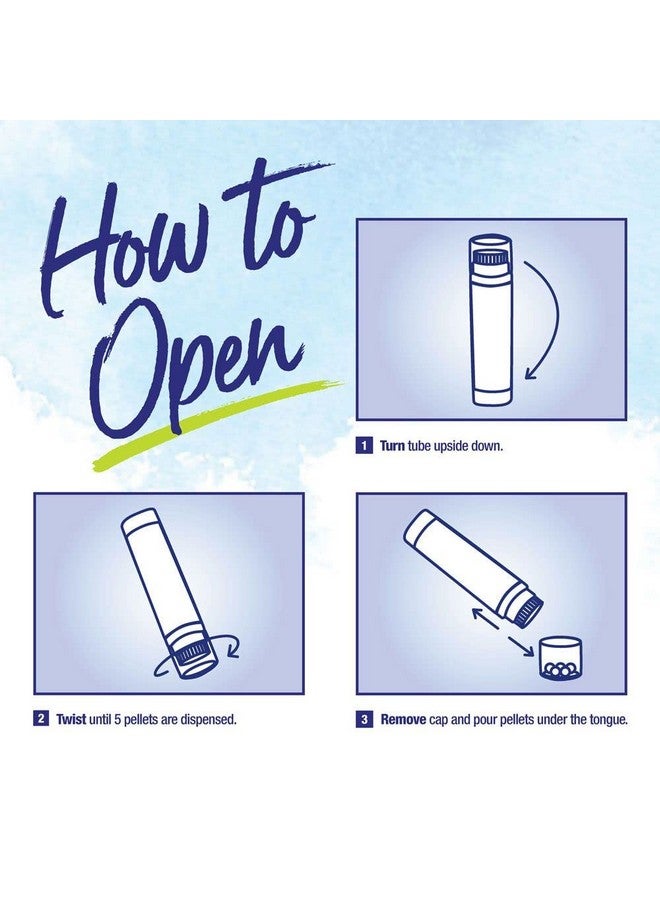 How to Open

1 Turn tube upside down.

2 Twist until 5 pellets are dispensed.

3 Remove cap and pour pellets under the tongue.