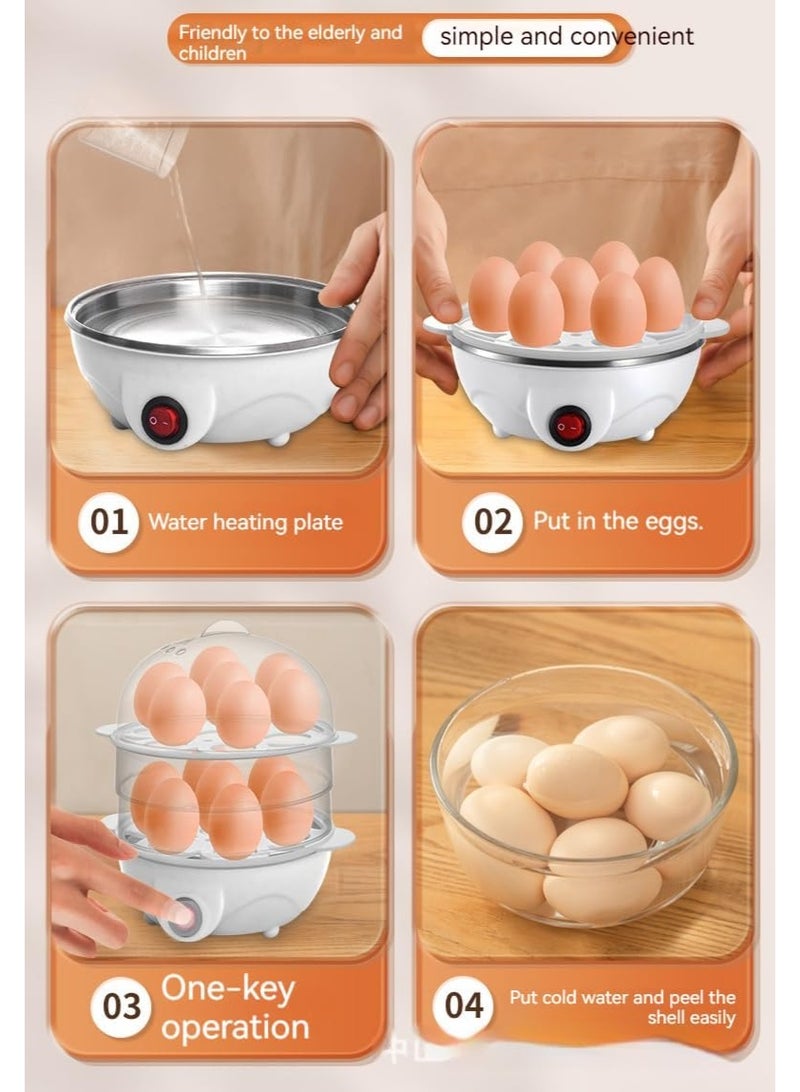 Friendly to the elderly and children simple and convenient

01 Water heating plate

02 Put in the eggs.

03 One-key operation

04 Put cold water and peel the shell easily