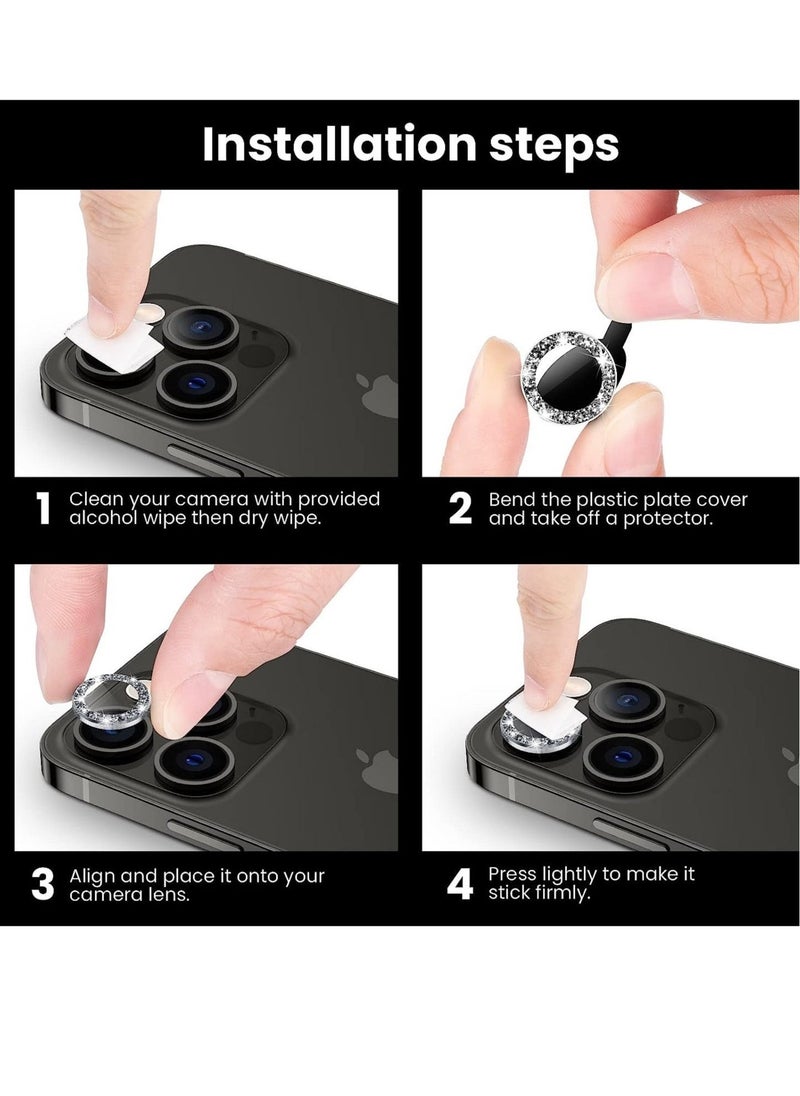 Installation steps

1 Clean your camera with provided alcohol wipe then dry wipe.

2 Bend the plastic plate cover and take off a protector.

3 Align and place it onto your camera lens.

4 Press lightly to make it stick firmly.