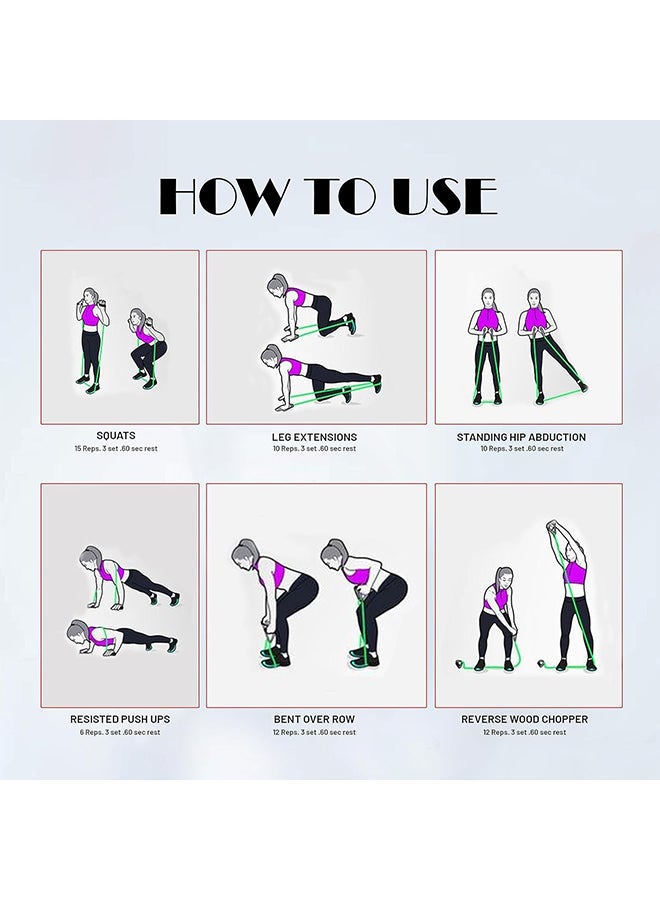 HOW TO USE

SQUATS
15 Reps. 3 set .60 sec rest

LEG EXTENSIONS
10 Reps. 3 set .60 sec rest

STANDING HIP ABDUCTION
10 Reps. 3 set .60 sec rest

RESISTED PUSH UPS
6 Reps. 3 set .60 sec rest

BENT OVER ROW
12 Reps. 3 set .60 sec rest

REVERSE WOOD CHOPPER
12 Reps. 3 set .60 sec rest