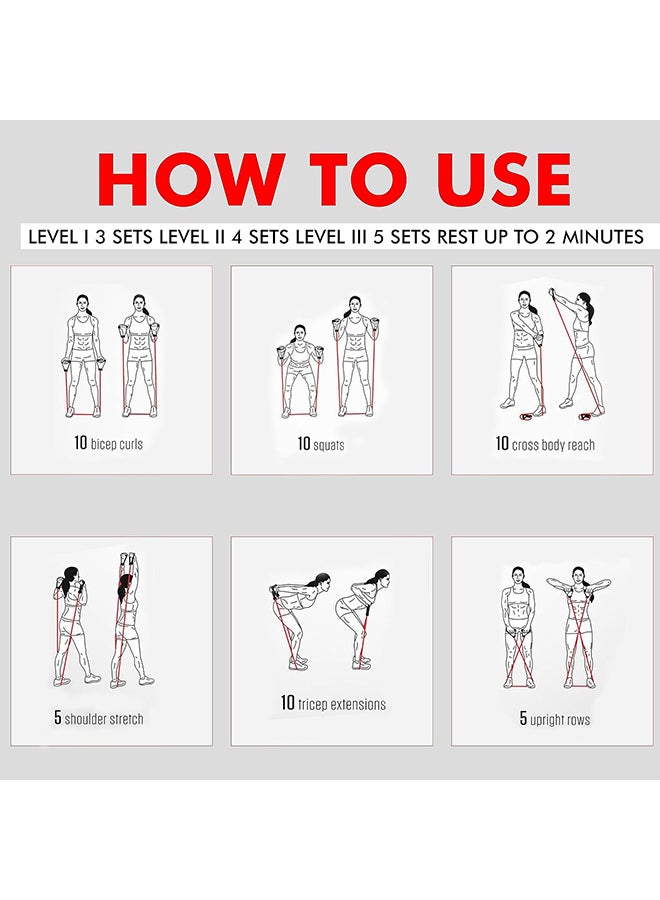 HOW TO USE

LEVEL I 3 SETS LEVEL II 4 SETS LEVEL III 5 SETS REST UP TO 2 MINUTES

10 bicep curls

10 squats

10 cross body reach

5 shoulder stretch

10 tricep extensions

5 upright rows